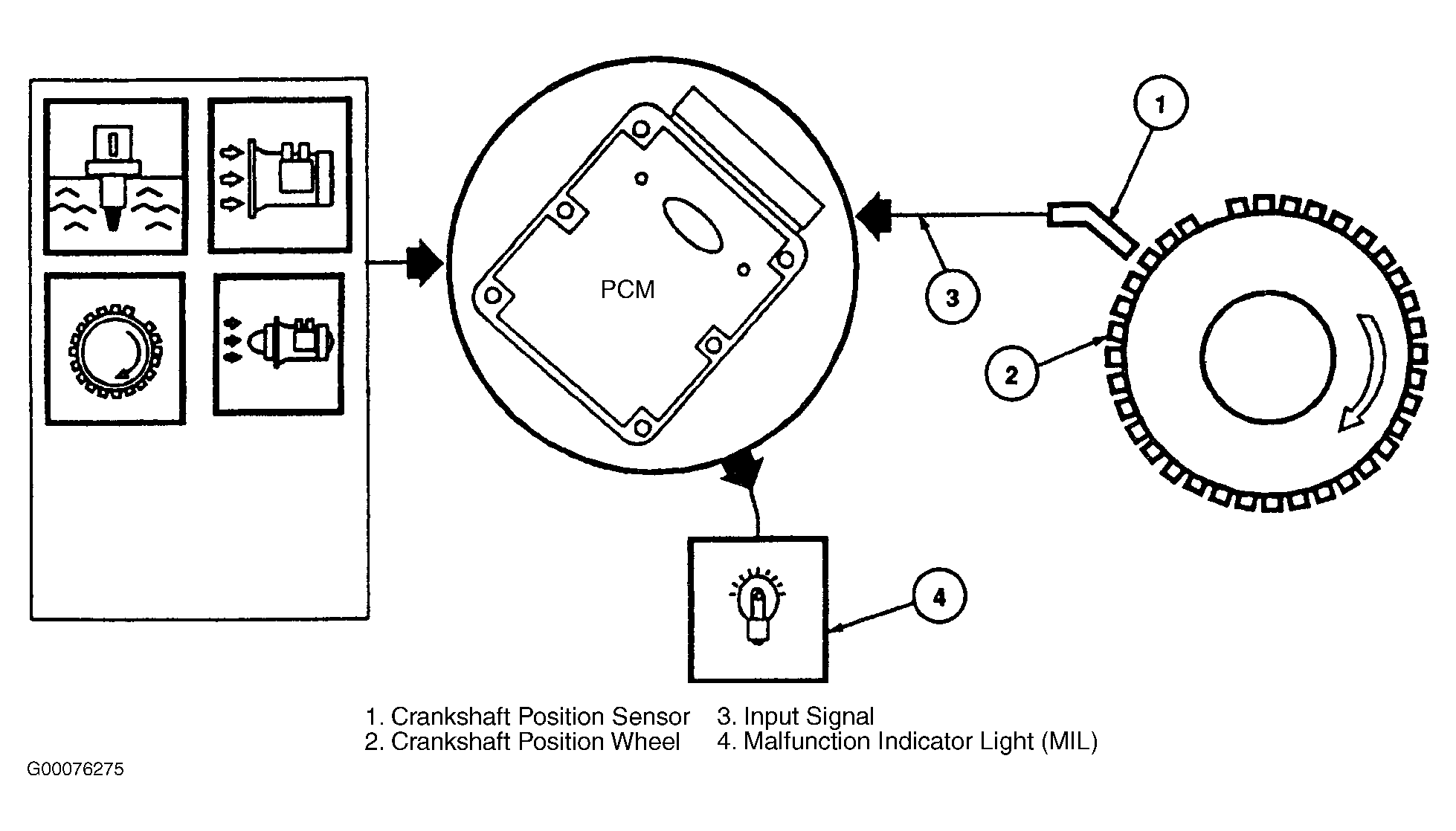 PCM

1

3

2

4

1. Crankshaft Position Sensor
2. Crankshaft Position Wheel

3. Input Signal
4. Malfunction Indicator Light (MIL)

G00076275