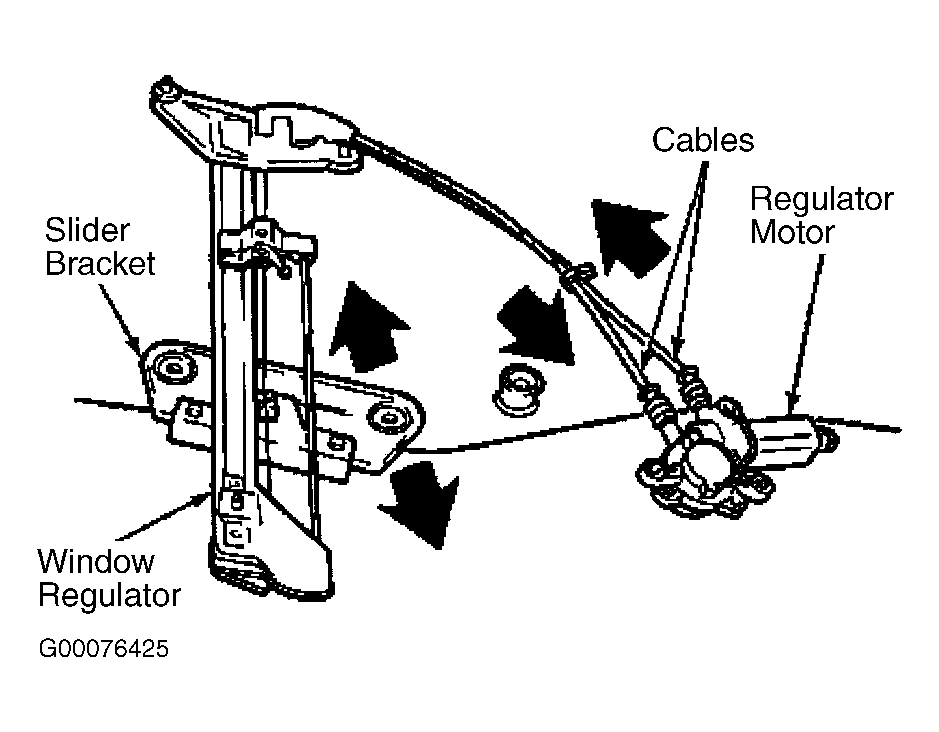 Cables

Regulator Motor

Slider Bracket

Window Regulator

G00076425