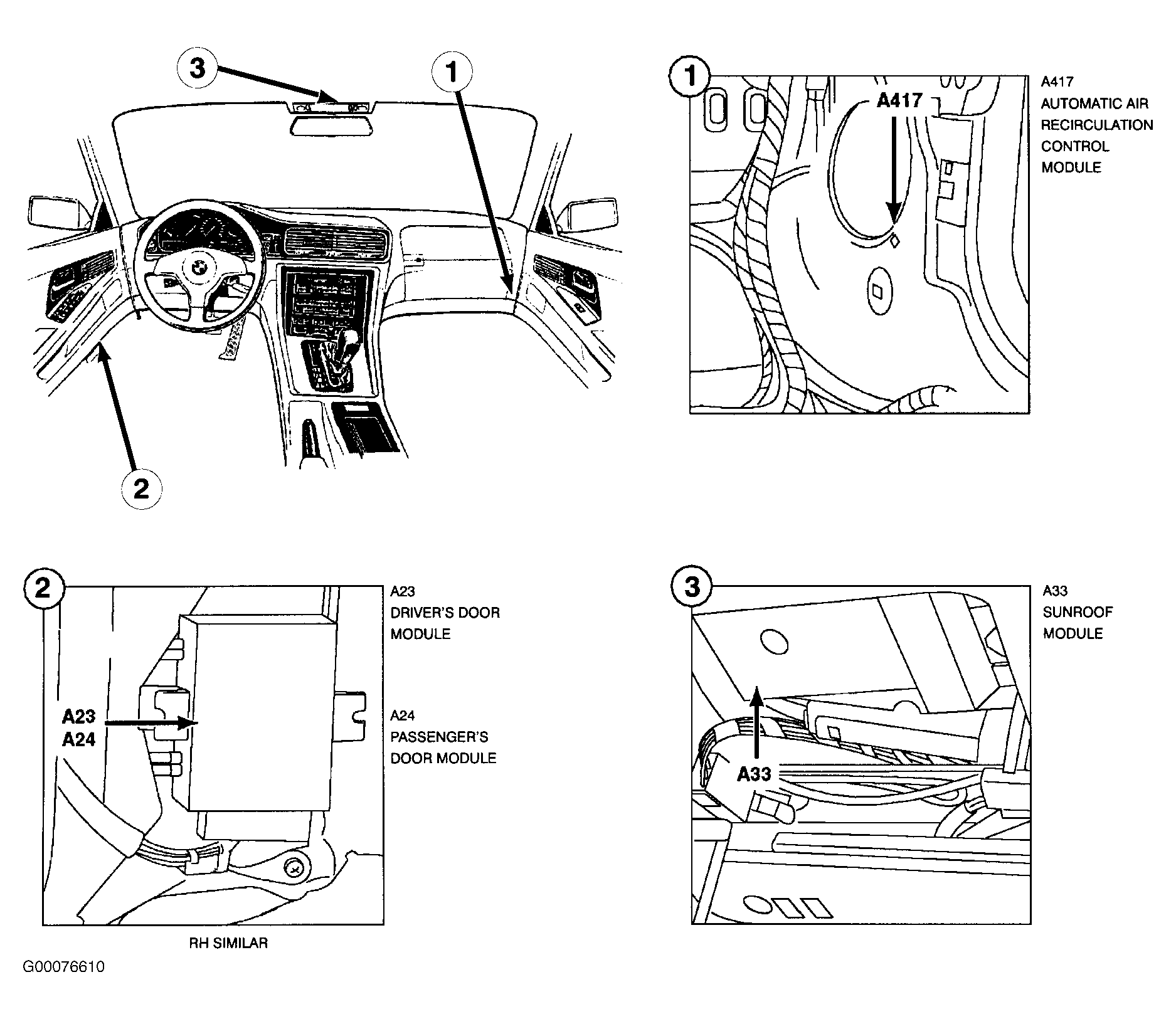 3

1

2

1

A417

A417
AUTOMATIC AIR RECIRCULATION CONTROL MODULE

2

A23
A24

A23
DRIVER'S DOOR MODULE

A24
PASSENGER'S DOOR MODULE

RH SIMILAR

3

A33

A33
SUNROOF MODULE

G00076610