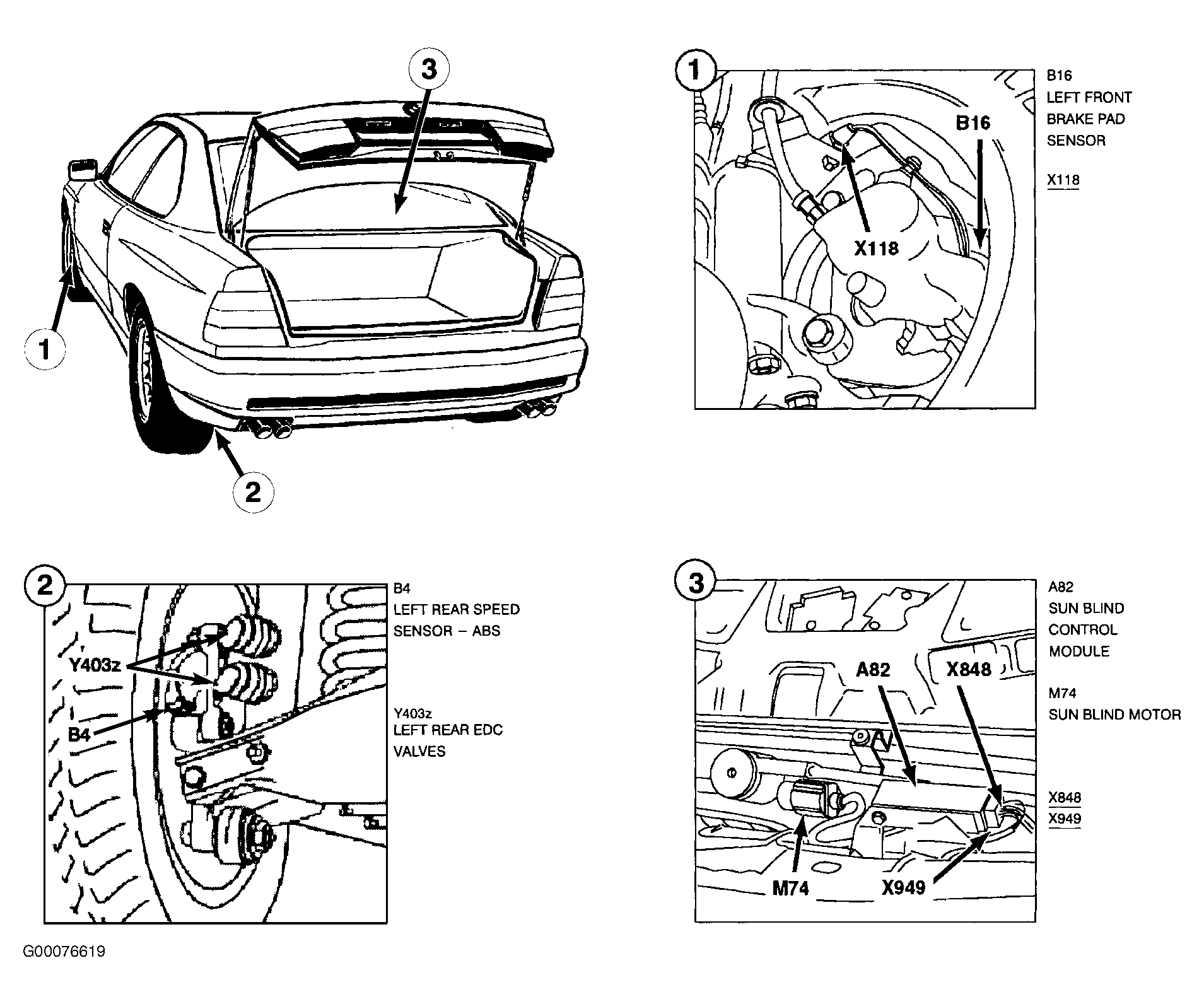 3

1

2

1

B16

X118

B16
LEFT FRONT
BRAKE PAD
SENSOR

X118

2

Y403z

B4

B4
LEFT REAR SPEED
SENSOR – ABS

Y403z
LEFT REAR EDC
VALVES

3

A82

X848

M74

X949

A82
SUN BLIND
CONTROL
MODULE

M74
SUN BLIND MOTOR

X848
X949

G00076619