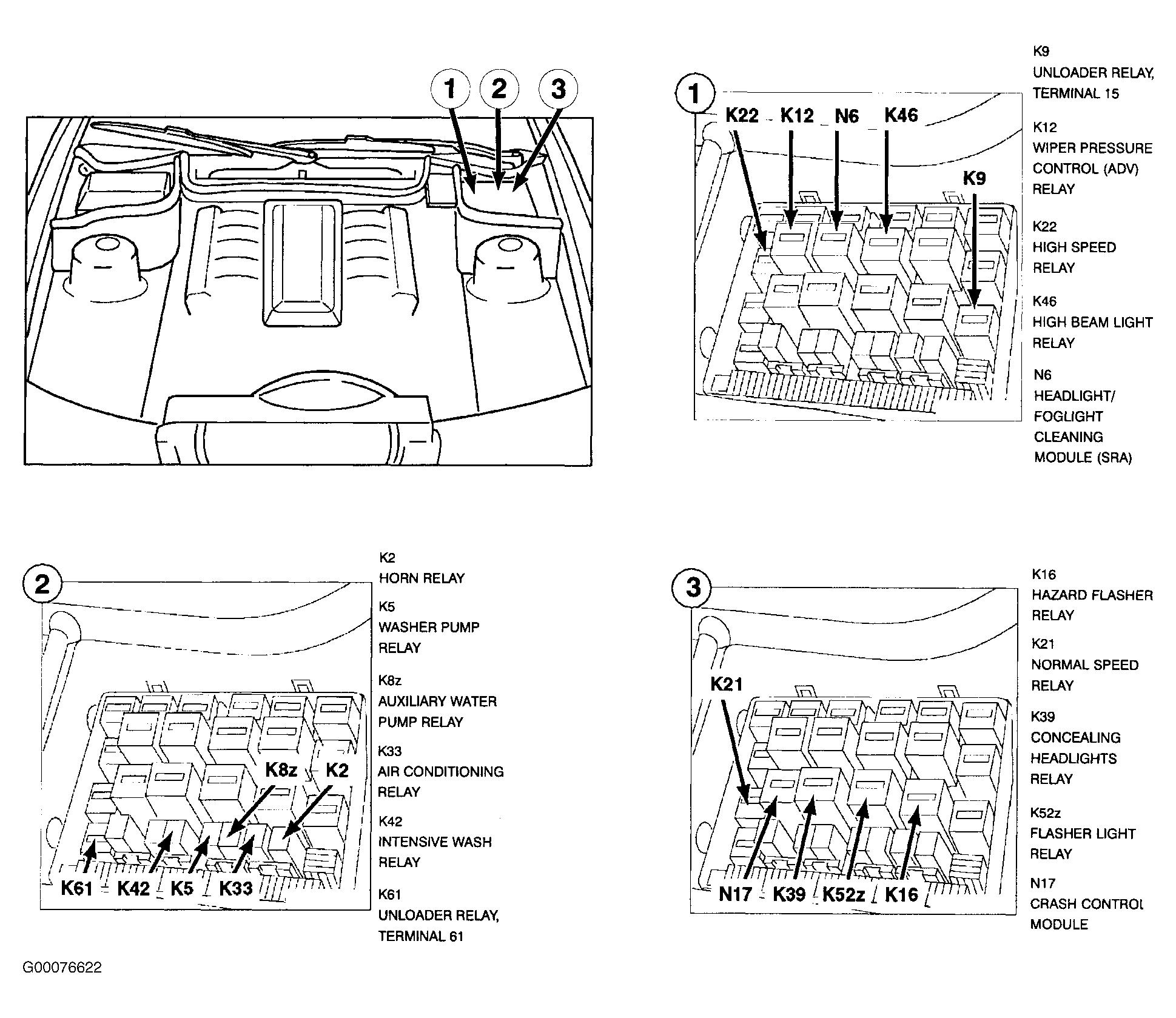 1 2 3

1

K22 K12 N6 K46

K9

K9
UNLOADER RELAY, TERMINAL 15

K12
WIPER PRESSURE CONTROL (ADV) RELAY

K22
HIGH SPEED RELAY

K46
HIGH BEAM LIGHT RELAY

N6
HEADLIGHT/ FOGLIGHT CLEANING MODULE (SRA)

2

K8z K2

K61 K42 K5 K33

K2
HORN RELAY

K5
WASHER PUMP RELAY

K8z
AUXILIARY WATER PUMP RELAY

K33
AIR CONDITIONING RELAY

K42
INTENSIVE WASH RELAY

K61
UNLOADER RELAY, TERMINAL 61

3

K21

N17 K39 K52z K16

K16
HAZARD FLASHER RELAY

K21
NORMAL SPEED RELAY

K39
CONCEALING HEADLIGHTS RELAY

K52z
FLASHER LIGHT RELAY

N17
CRASH CONTROL MODULE

G00076622