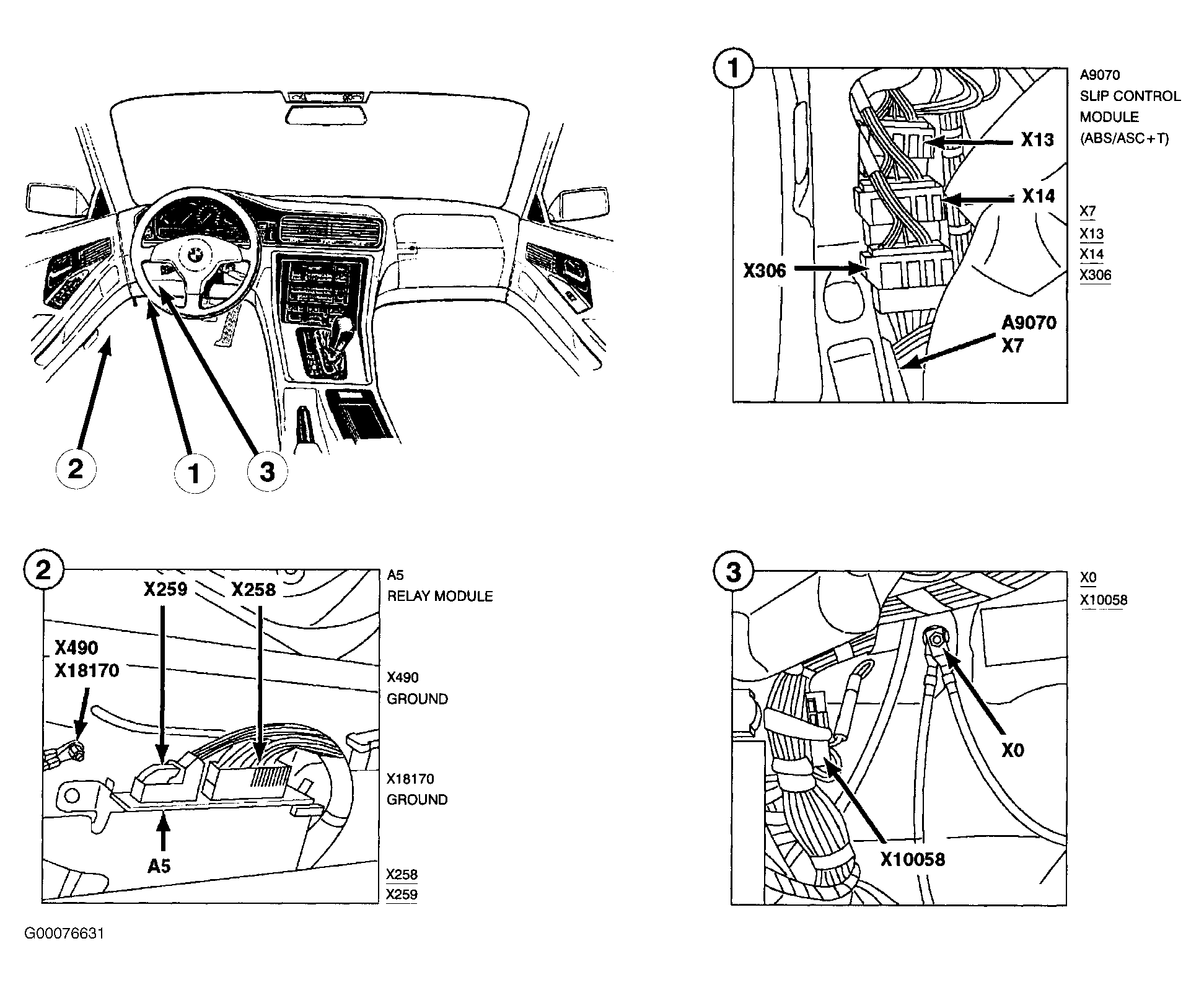 2
1
3

1
X13
X14
X306
A9070
X7

A9070
SLIP CONTROL
MODULE
(ABS/ASC+T)

X7
X13
X14
X306

2
X259
X258
X490
X18170
A5

A5
RELAY MODULE

X490
GROUND

X18170
GROUND

X258
X259

3
X0
X10058

X0
X10058

G00076631