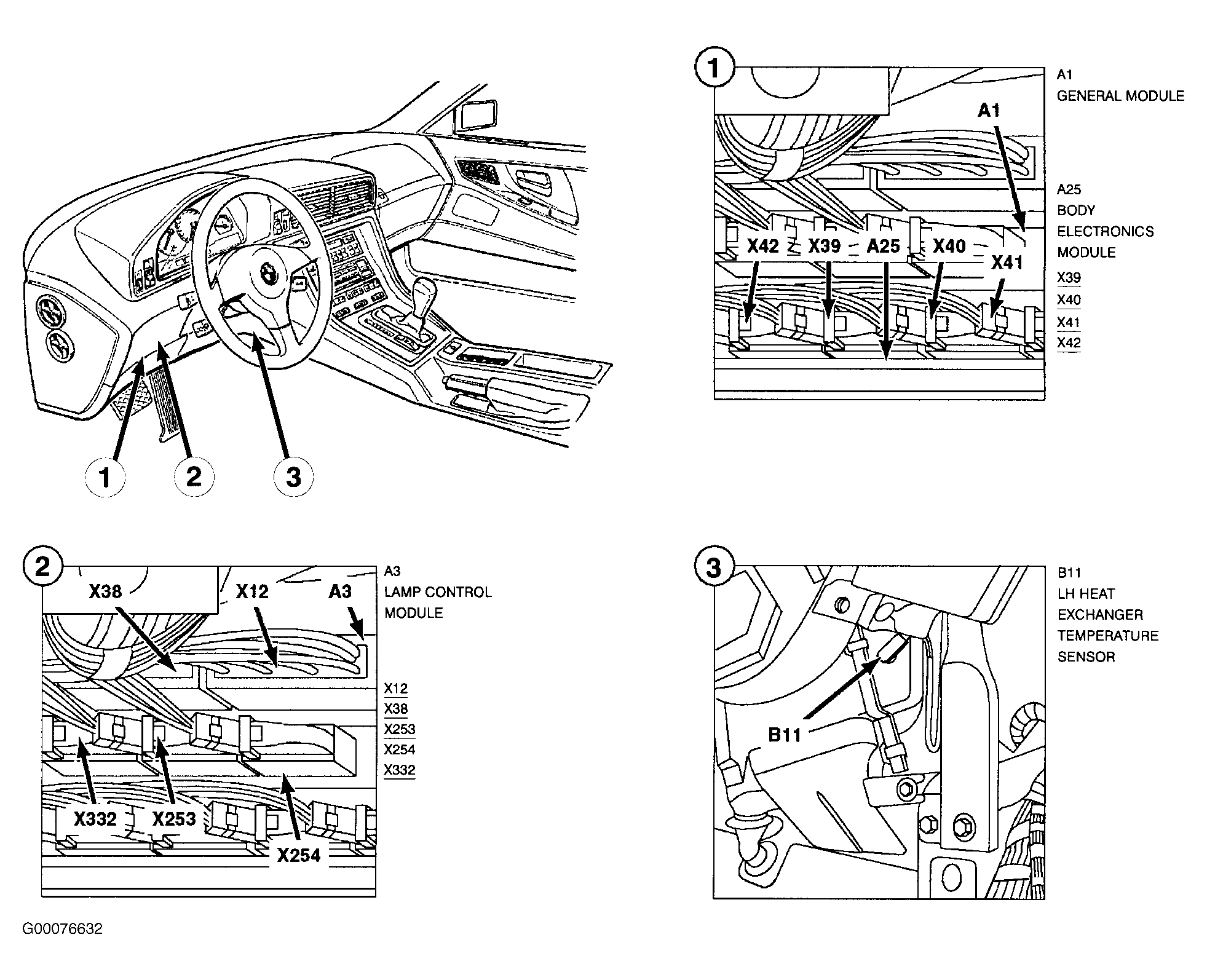 1
2
3

1
A1
X42
X39
A25
X40
X41

A1
GENERAL MODULE

A25
BODY
ELECTRONICS
MODULE

X39
X40
X41
X42

2
X38
X12
A3
X332
X253
X254

A3
LAMP CONTROL
MODULE

X12
X38
X253
X254
X332

3
B11

B11
LH HEAT
EXCHANGER
TEMPERATURE
SENSOR

G00076632