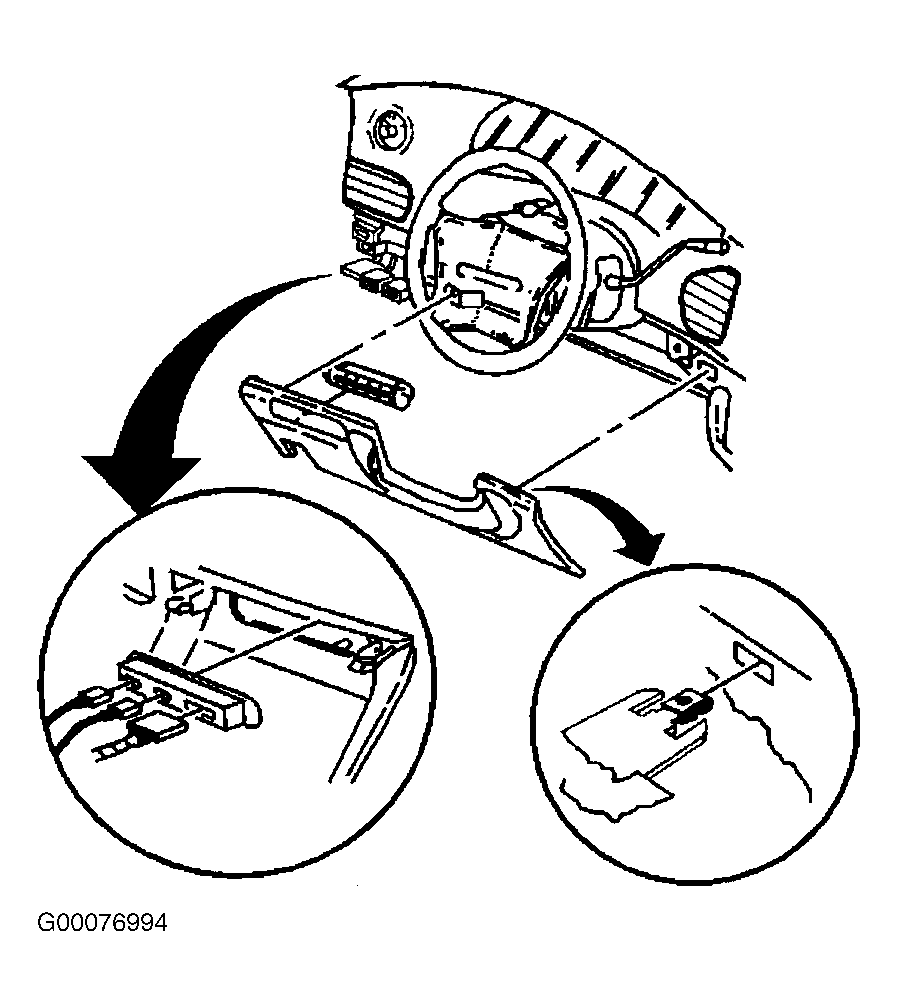 G00076994