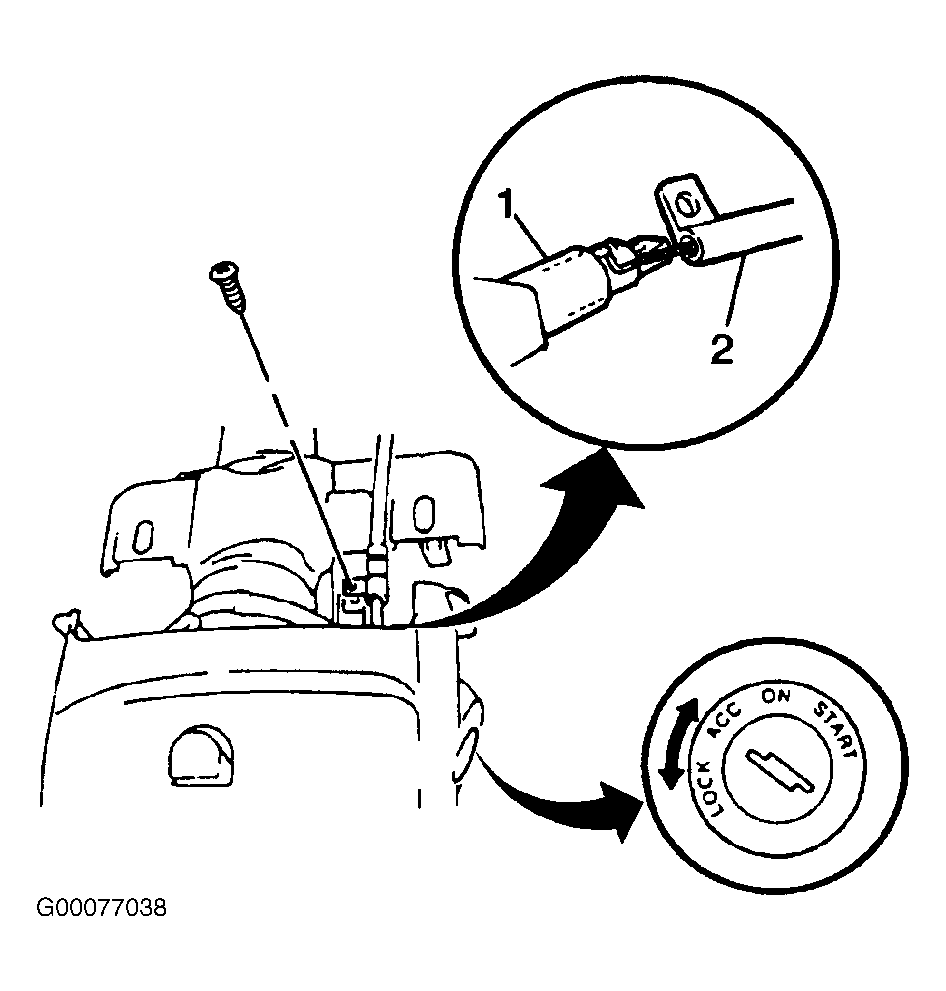 1
2
LOCK ACC ON START
G00077038