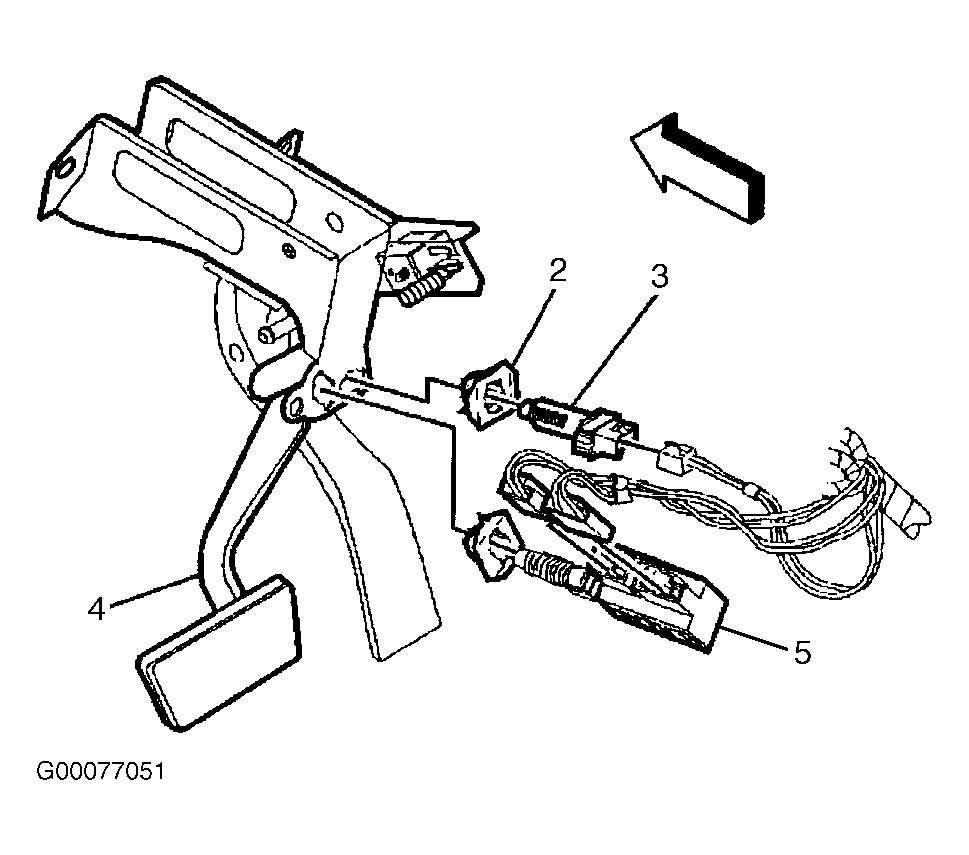 2
3
4
5
G00077051