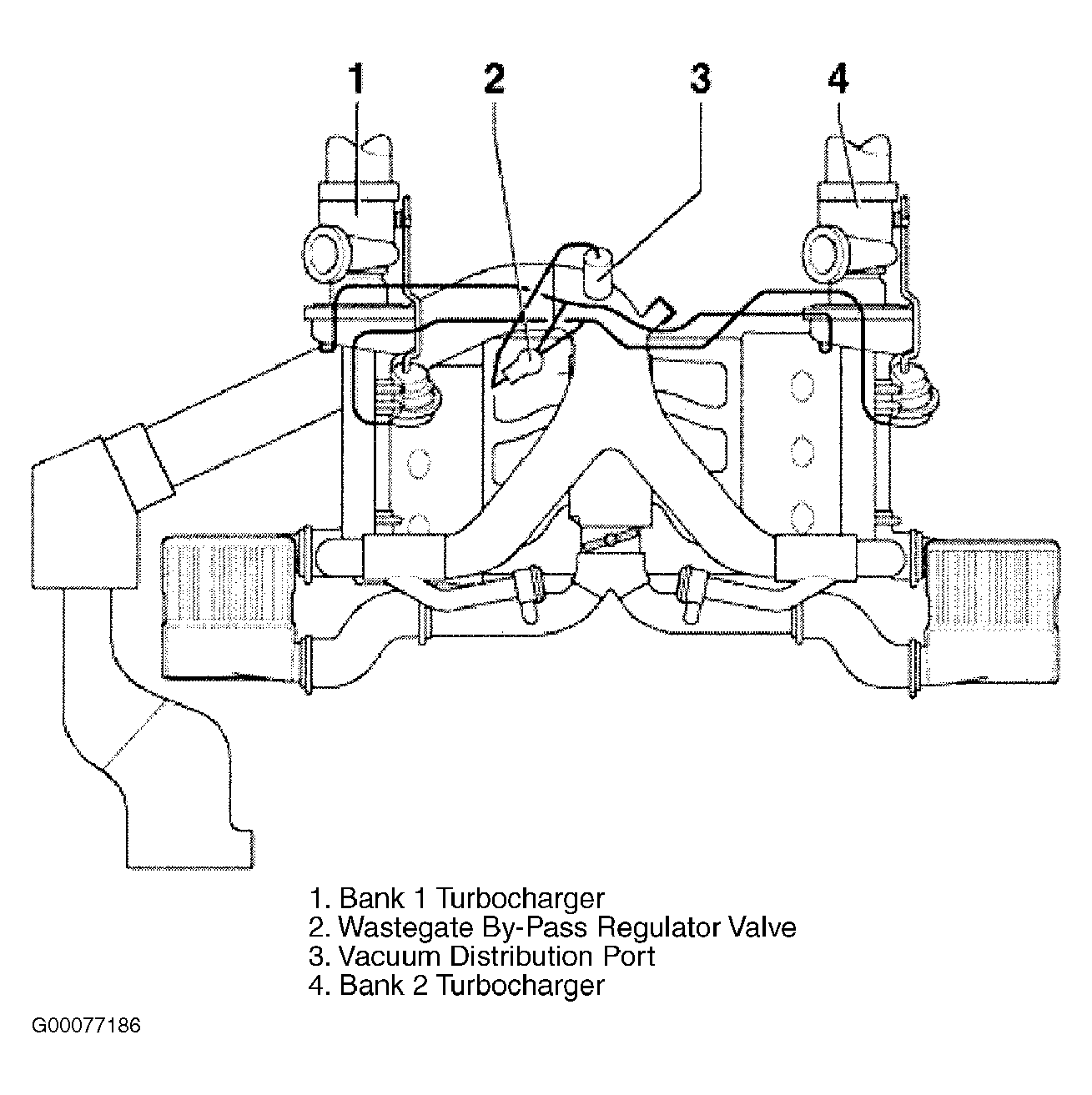 1 2 3 4

1. Bank 1 Turbocharger
2. Wastegate By-Pass Regulator Valve
3. Vacuum Distribution Port
4. Bank 2 Turbocharger

G00077186