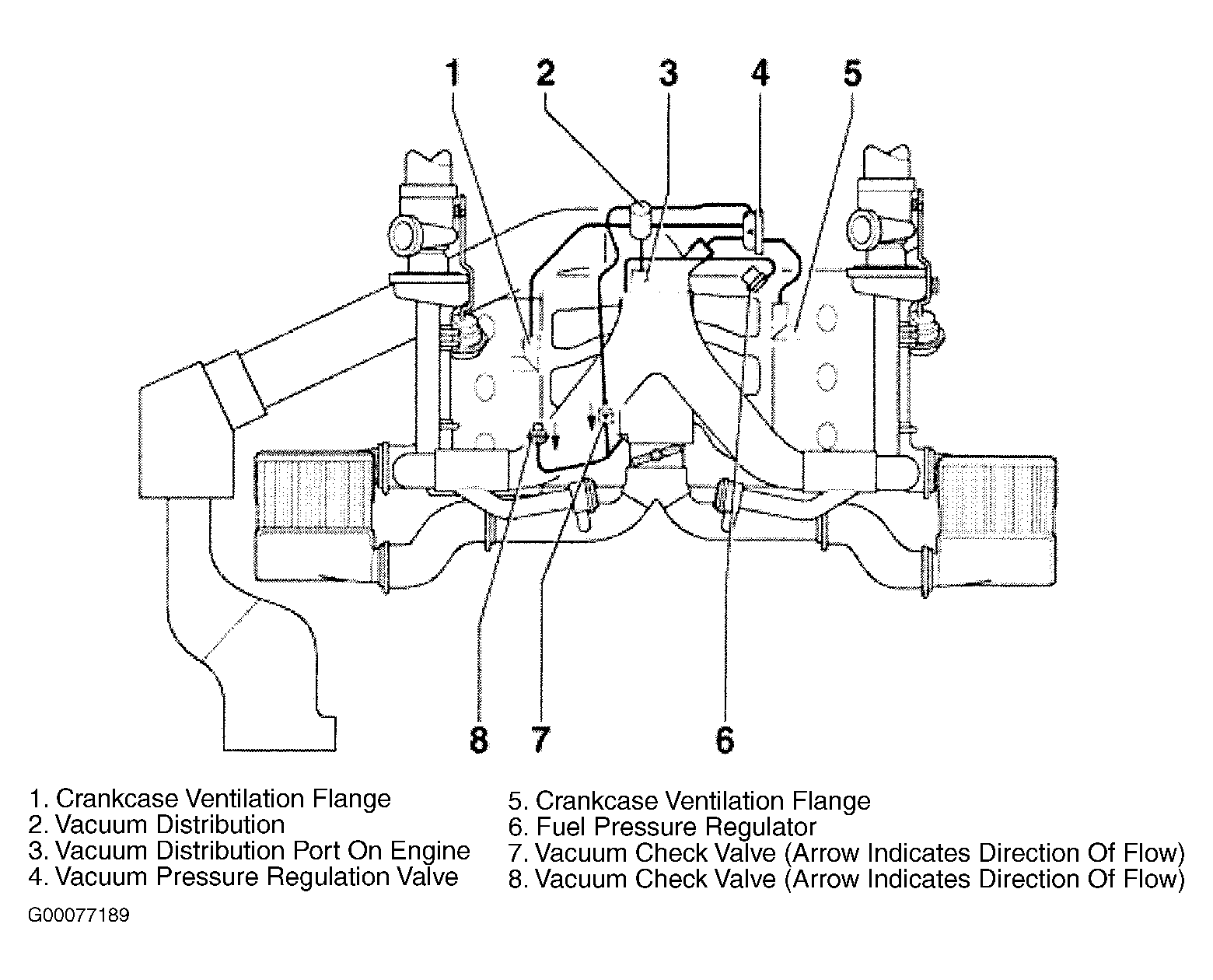 1 2 3 4 5

8 7 6

1. Crankcase Ventilation Flange
2. Vacuum Distribution
3. Vacuum Distribution Port On Engine
4. Vacuum Pressure Regulation Valve

5. Crankcase Ventilation Flange
6. Fuel Pressure Regulator
7. Vacuum Check Valve (Arrow Indicates Direction Of Flow)
8. Vacuum Check Valve (Arrow Indicates Direction Of Flow)

G00077189