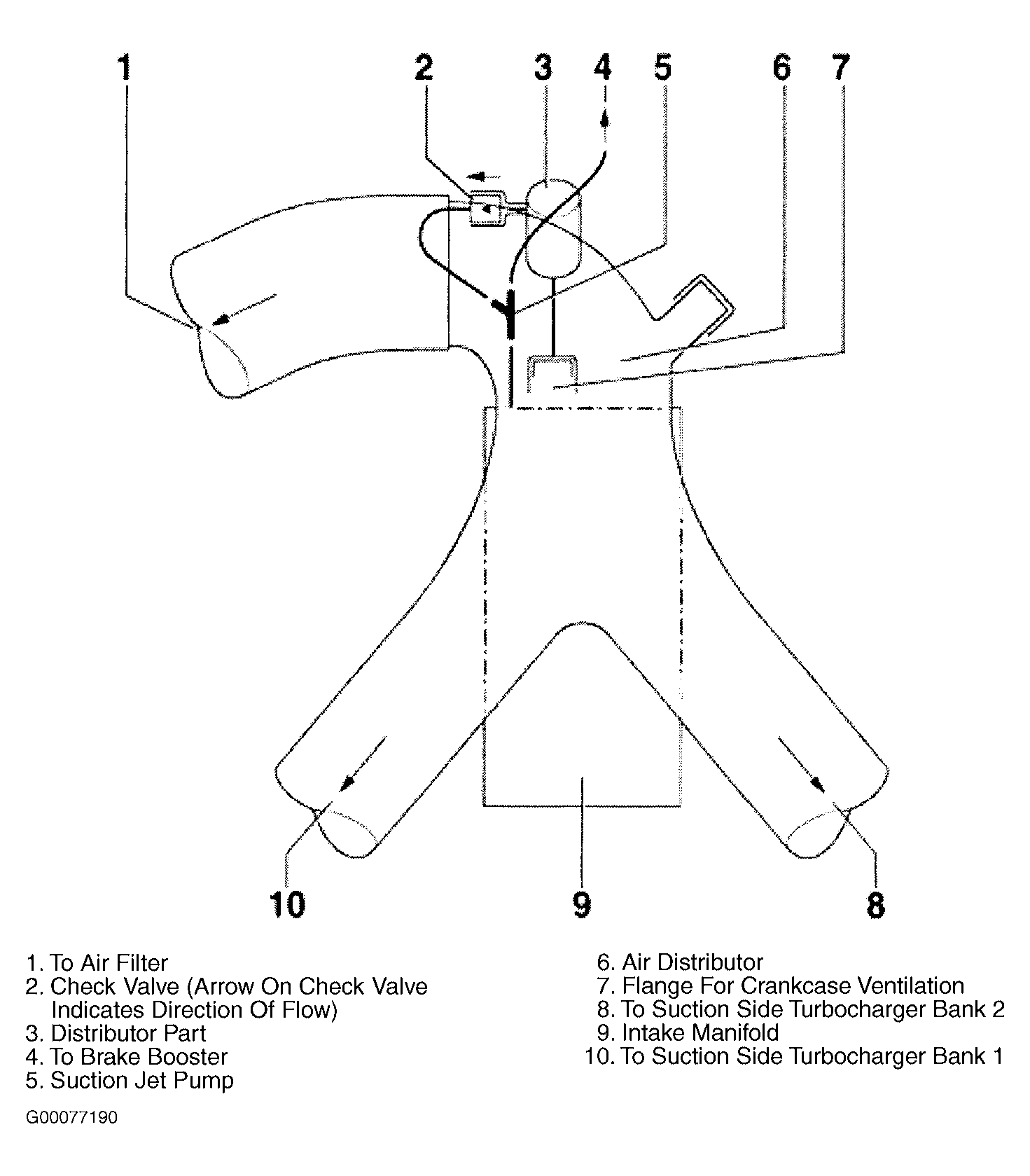 1 2 3 4 5 6 7

10 9 8

1. To Air Filter
2. Check Valve (Arrow On Check Valve Indicates Direction Of Flow)
3. Distributor Part
4. To Brake Booster
5. Suction Jet Pump

6. Air Distributor
7. Flange For Crankcase Ventilation
8. To Suction Side Turbocharger Bank 2
9. Intake Manifold
10. To Suction Side Turbocharger Bank 1

G00077190