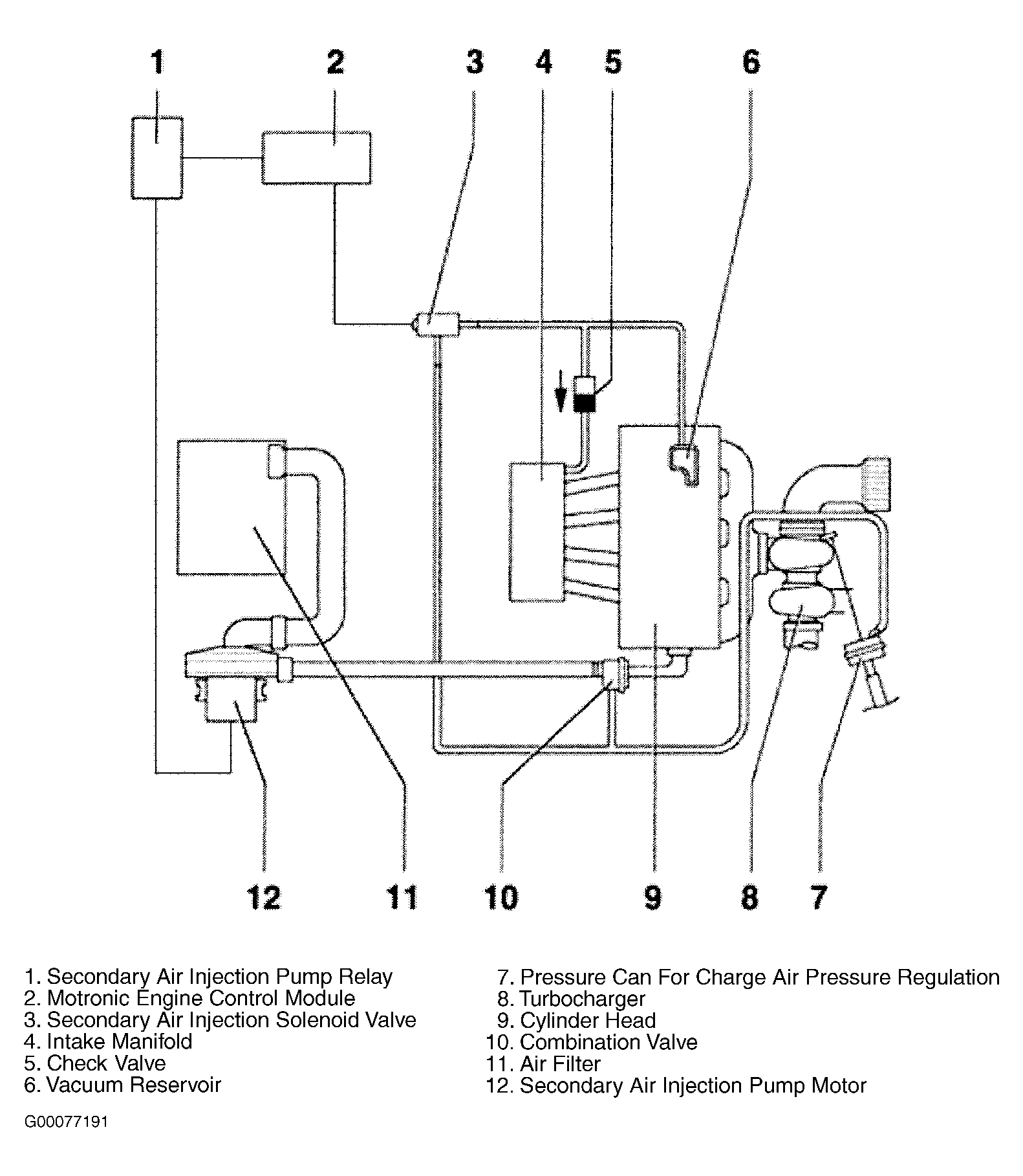 1 2 3 4 5 6

12 11 10 9 8 7

1. Secondary Air Injection Pump Relay
2. Motronic Engine Control Module
3. Secondary Air Injection Solenoid Valve
4. Intake Manifold
5. Check Valve
6. Vacuum Reservoir

7. Pressure Can For Charge Air Pressure Regulation
8. Turbocharger
9. Cylinder Head
10. Combination Valve
11. Air Filter
12. Secondary Air Injection Pump Motor

G00077191