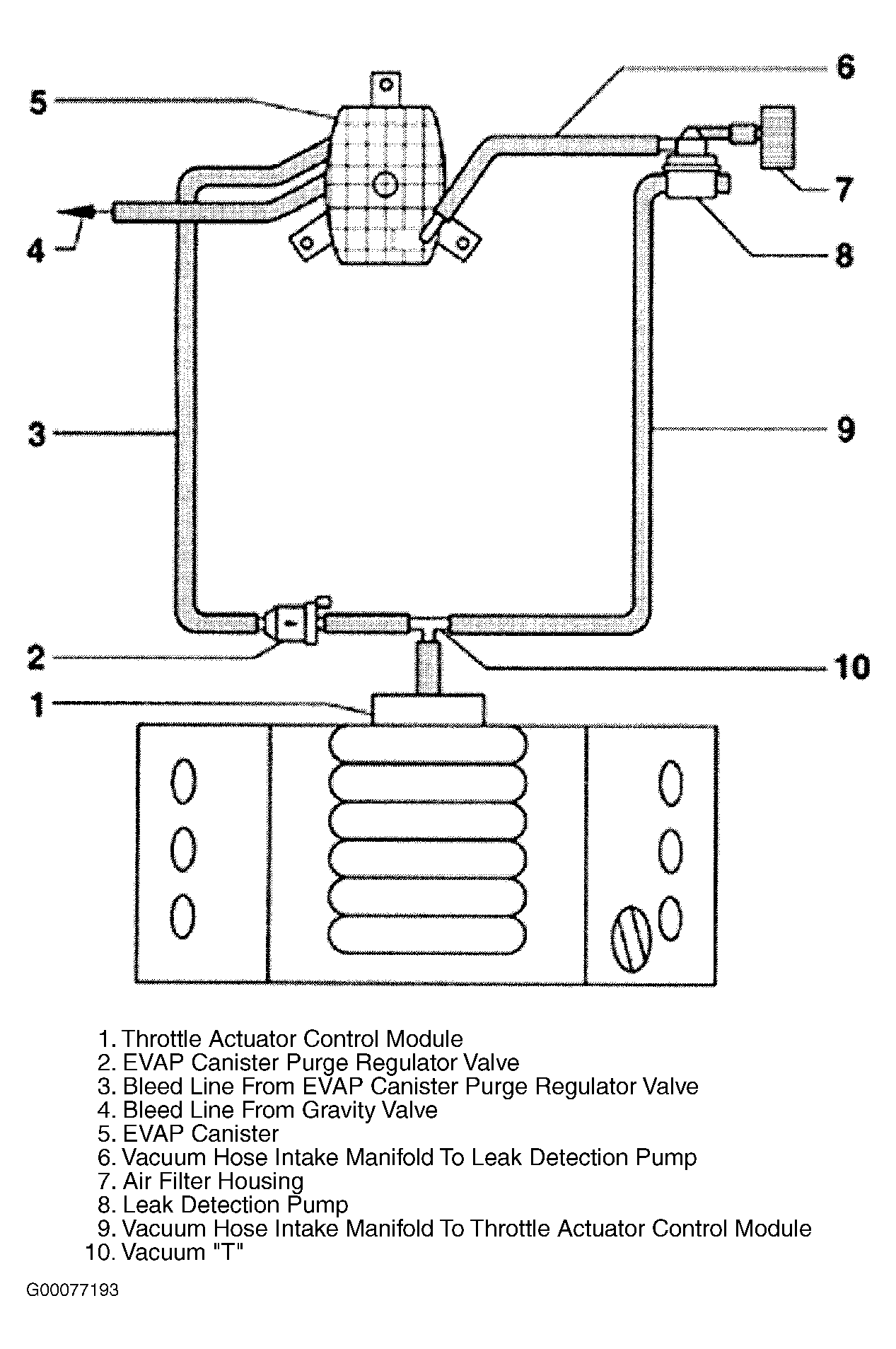 5

6

7

4

8

3

9

2

10

1

1. Throttle Actuator Control Module
2. EVAP Canister Purge Regulator Valve
3. Bleed Line From EVAP Canister Purge Regulator Valve
4. Bleed Line From Gravity Valve
5. EVAP Canister
6. Vacuum Hose Intake Manifold To Leak Detection Pump
7. Air Filter Housing
8. Leak Detection Pump
9. Vacuum Hose Intake Manifold To Throttle Actuator Control Module
10. Vacuum "T"

G00077193