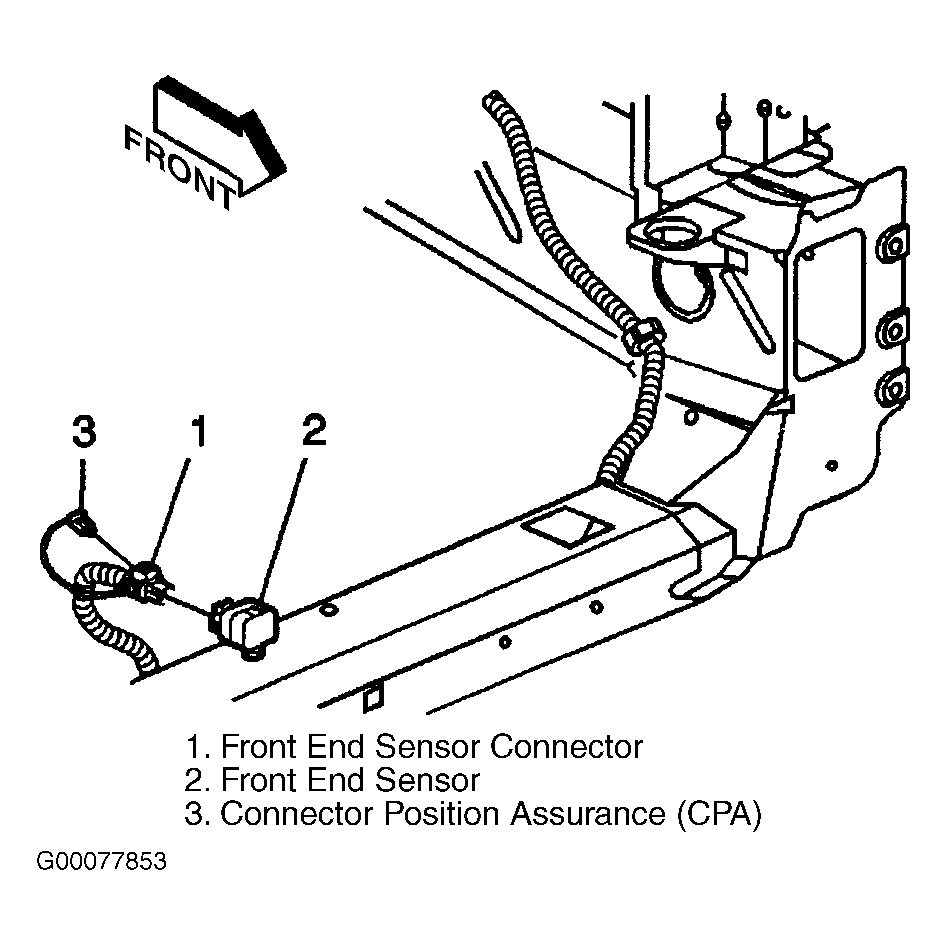 FRONT

3
1
2

1. Front End Sensor Connector
2. Front End Sensor
3. Connector Position Assurance (CPA)

G00077853