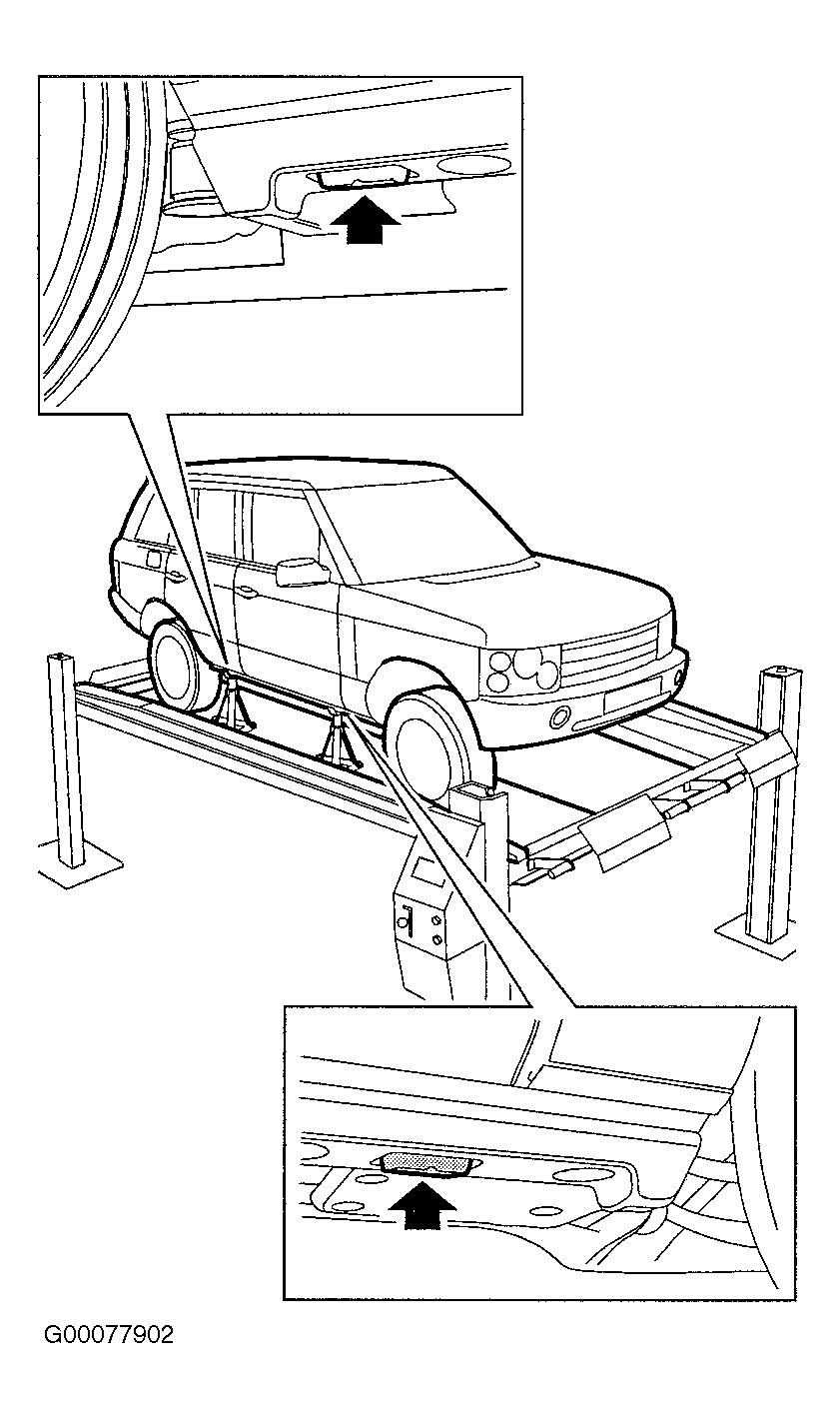 G00077902