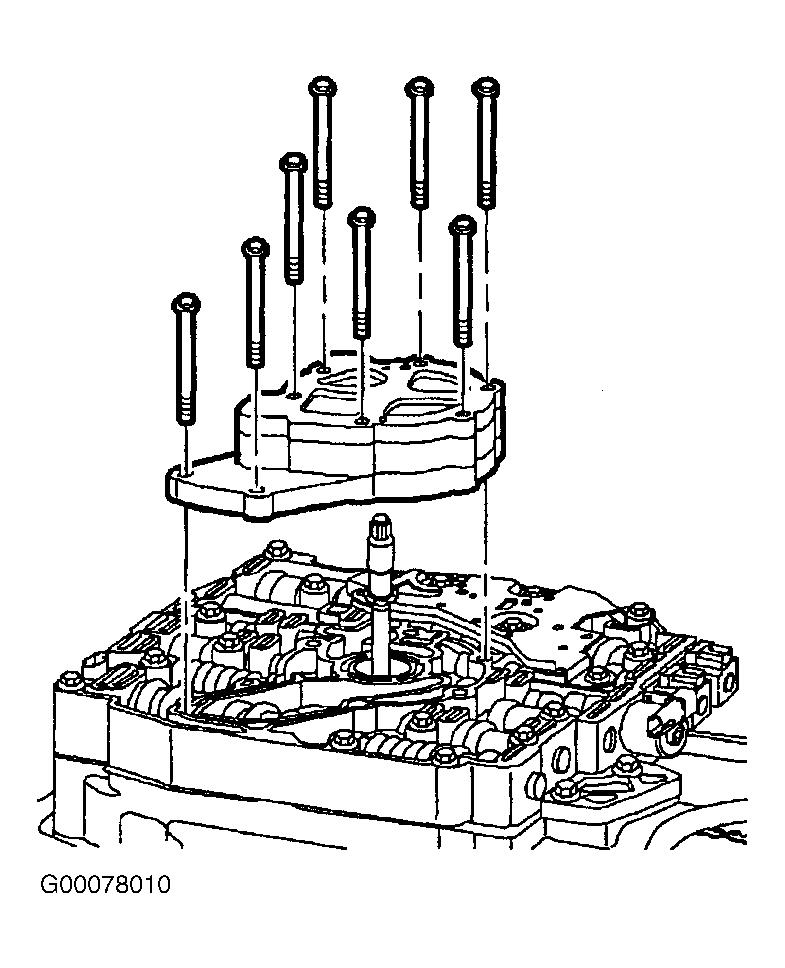 G00078010