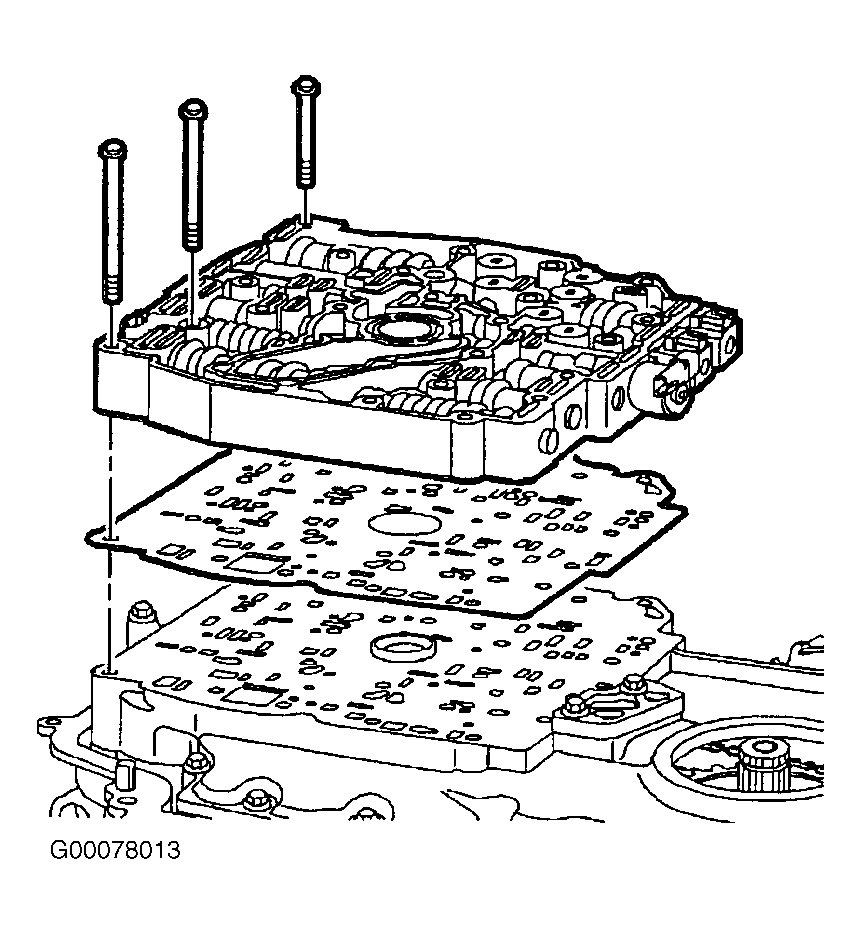 G00078013