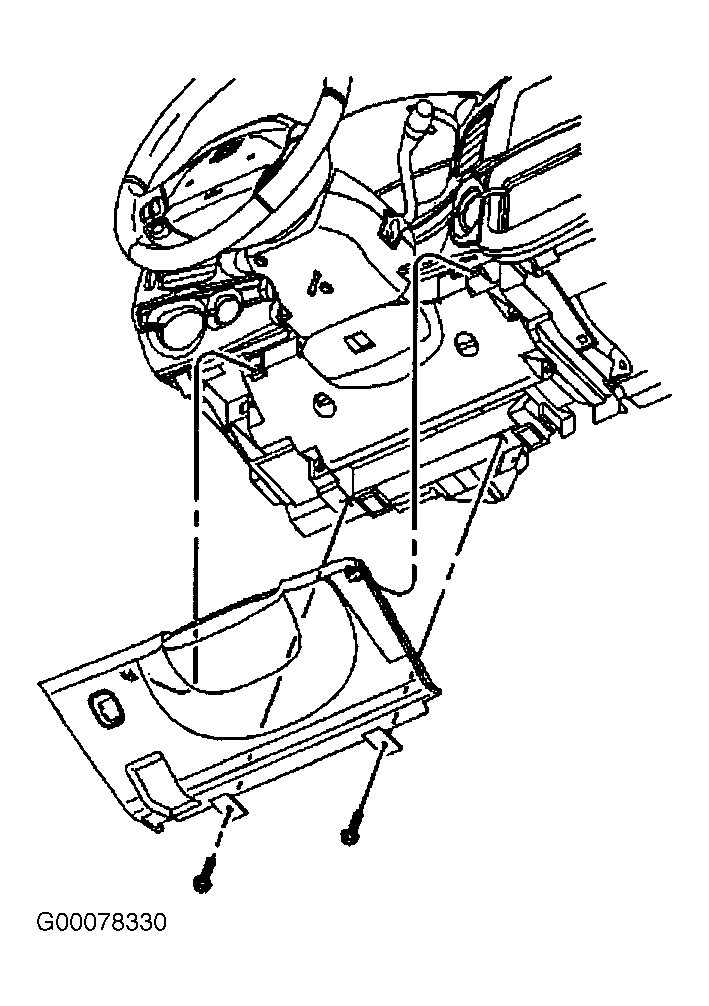 G00078330