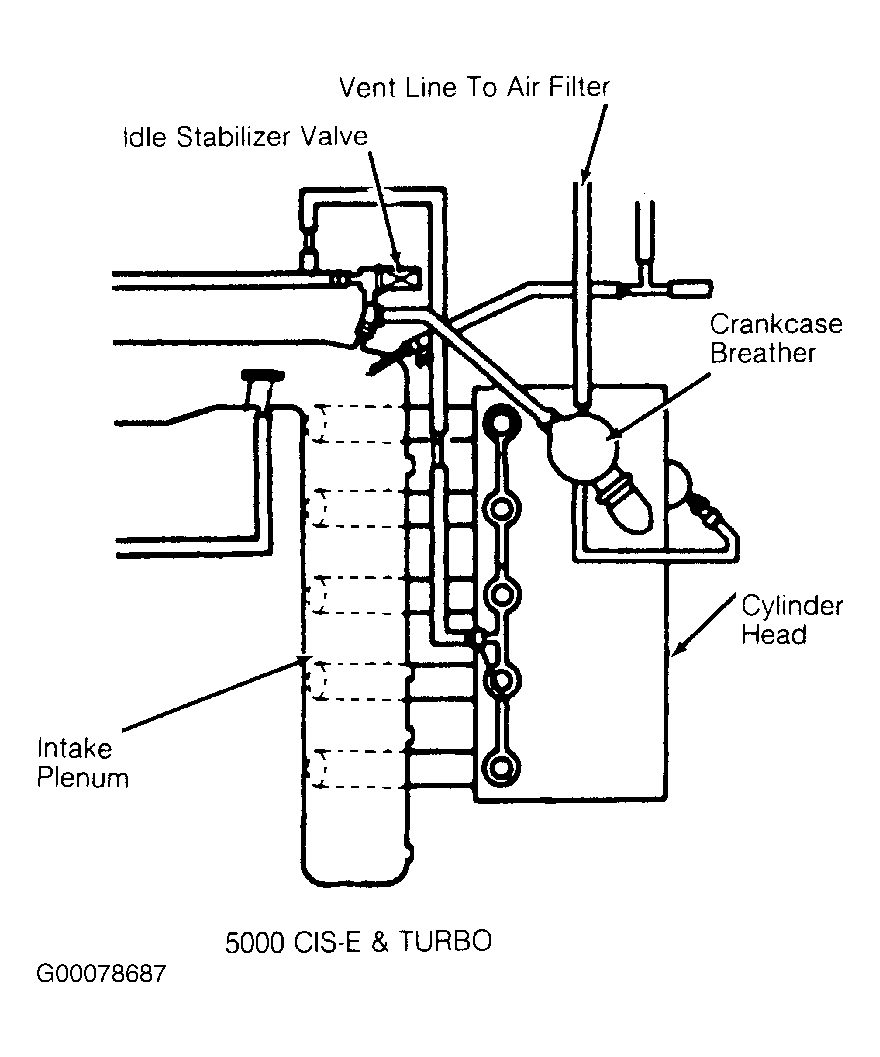 Vent Line To Air Filter

Idle Stabilizer Valve

Crankcase Breather

Cylinder Head

Intake Plenum

5000 CIS-E & TURBO

G00078687