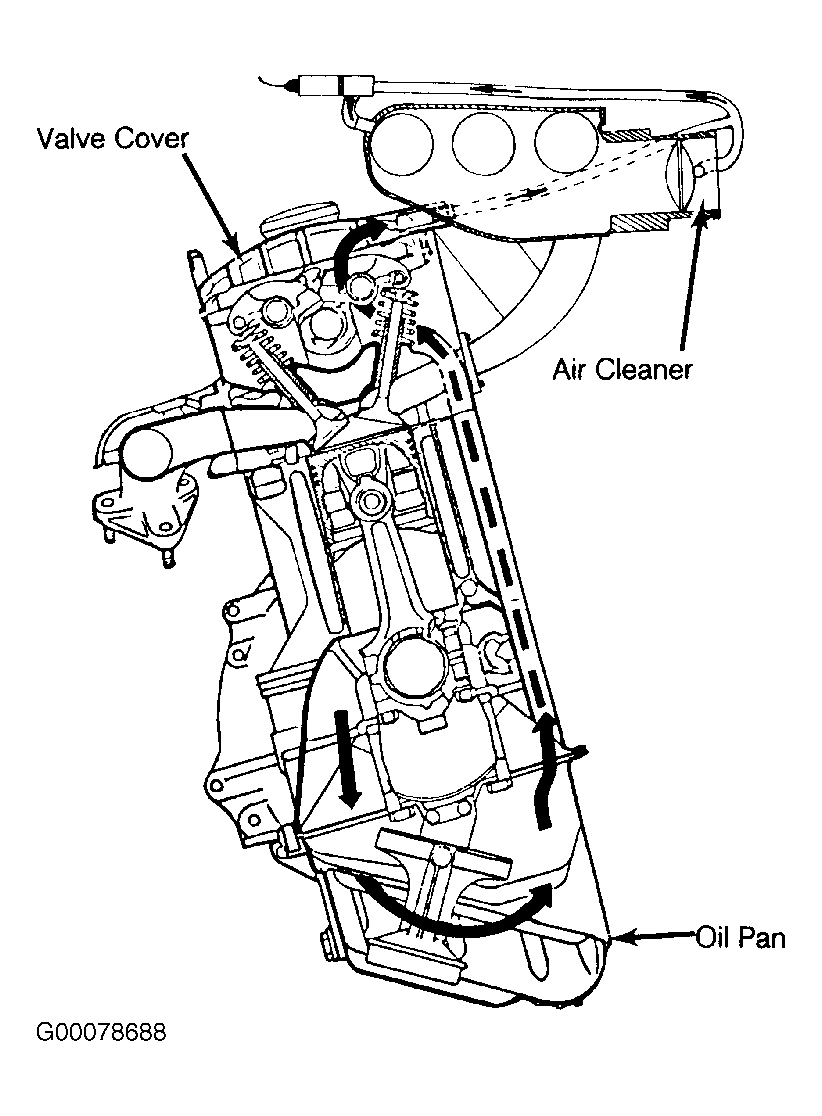 Valve Cover

Air Cleaner

Oil Pan

G00078688