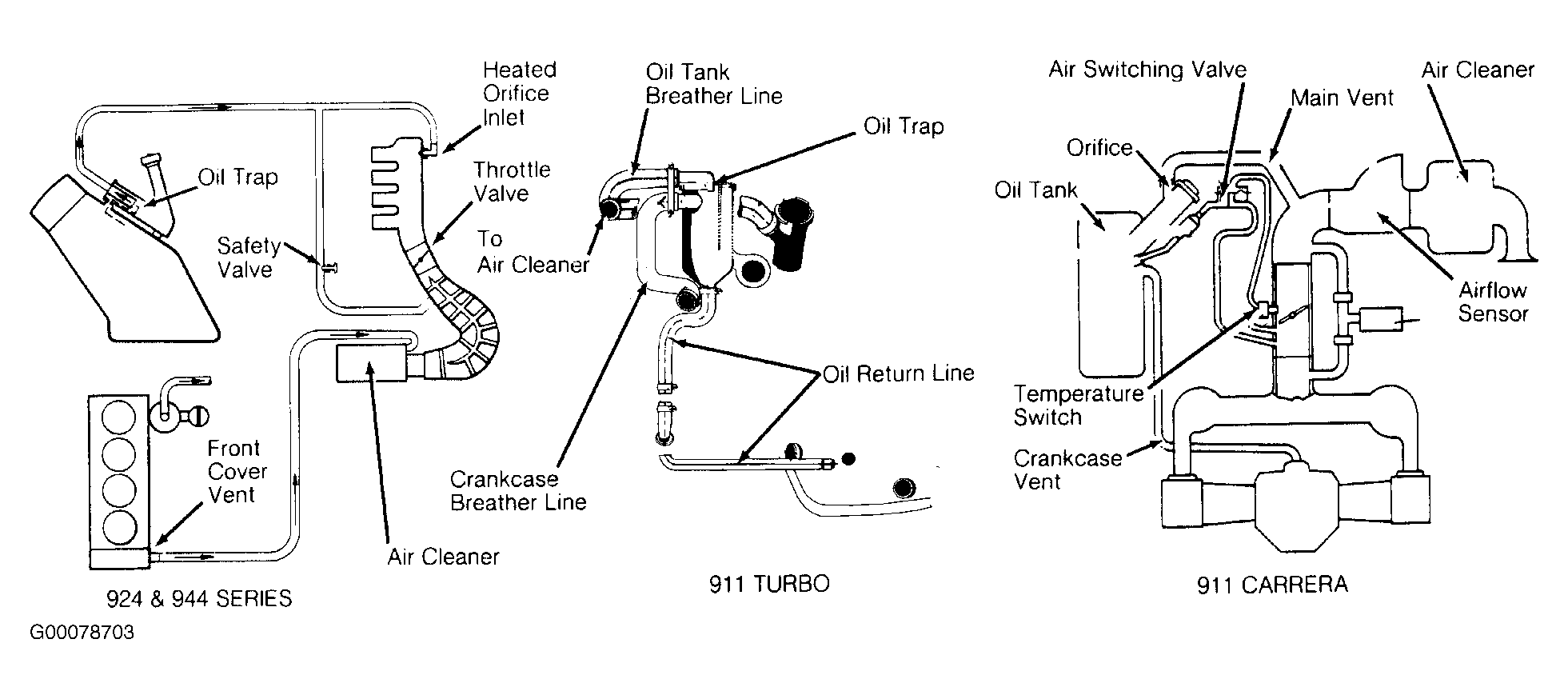 Heated Orifice Inlet

Oil Trap

Throttle Valve

Safety Valve

To Air Cleaner

Front Cover Vent

Air Cleaner

924 & 944 SERIES

G00078703

Oil Tank Breather Line

Oil Trap

Oil Return Line

Crankcase Breather Line

911 TURBO

Air Switching Valve

Air Cleaner

Main Vent

Orifice

Oil Tank

Airflow Sensor

Temperature Switch

Crankcase Vent

911 CARRERA