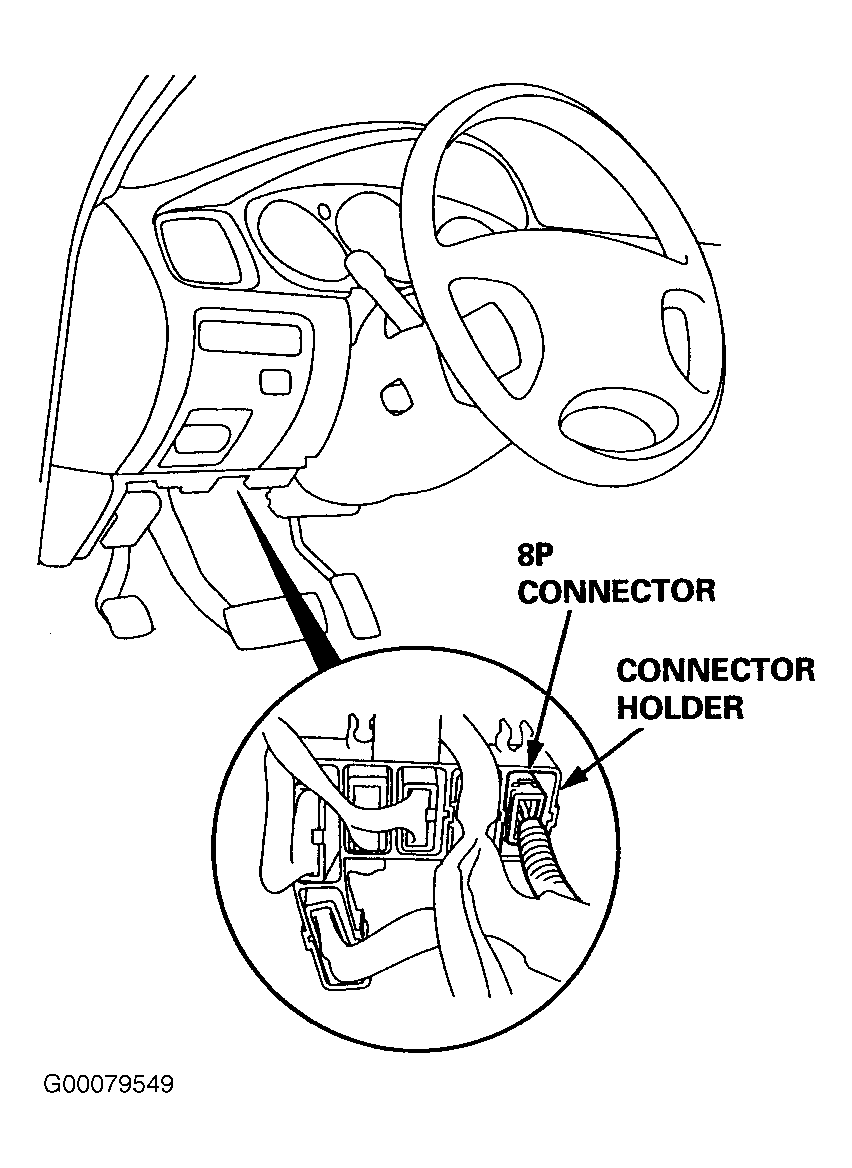 8P
CONNECTOR

CONNECTOR
HOLDER

G00079549