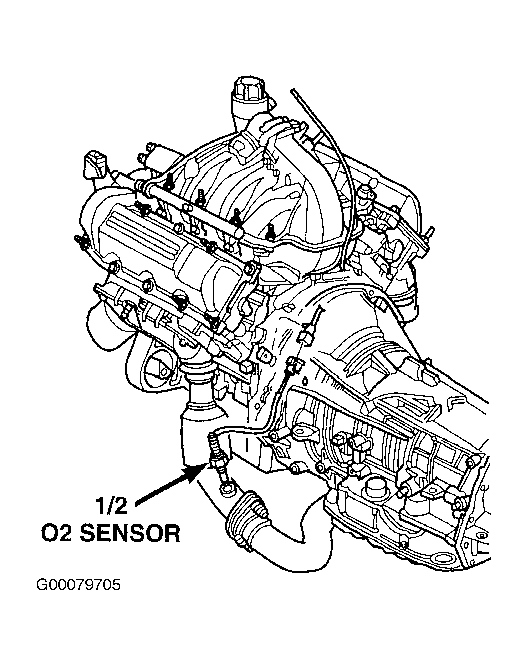 1/2
O2 SENSOR

G00079705