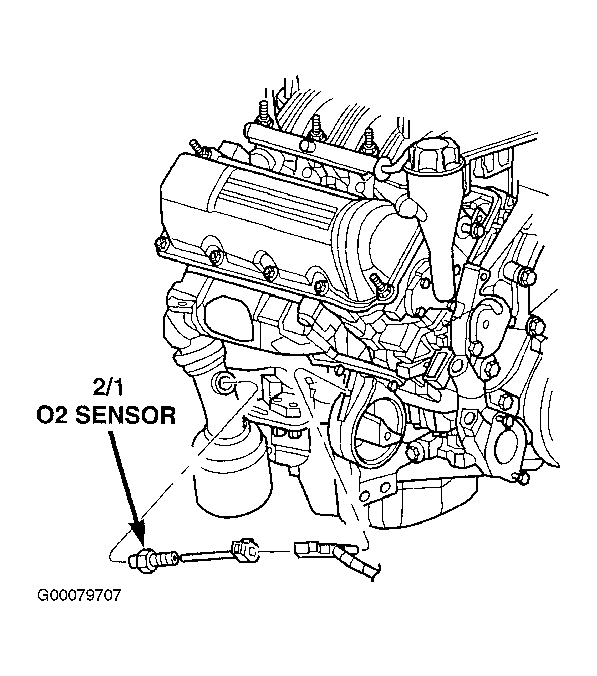 2/1
O2 SENSOR

G00079707