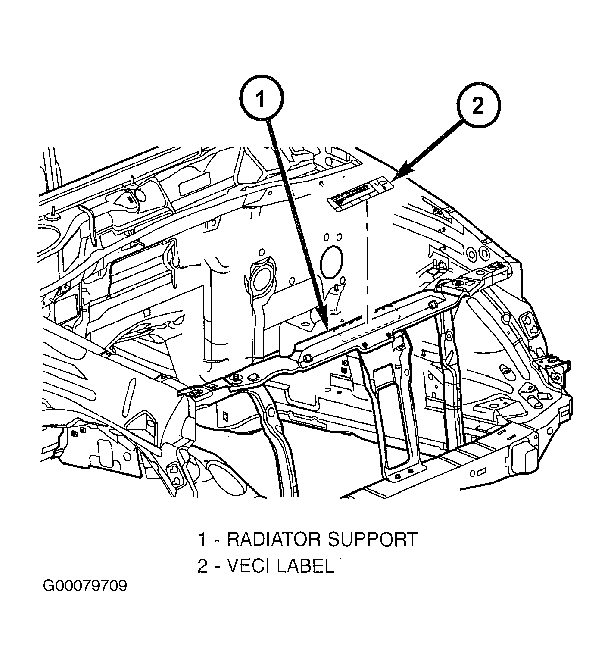 1

2

1 - RADIATOR SUPPORT
2 - VECI LABEL

G00079709