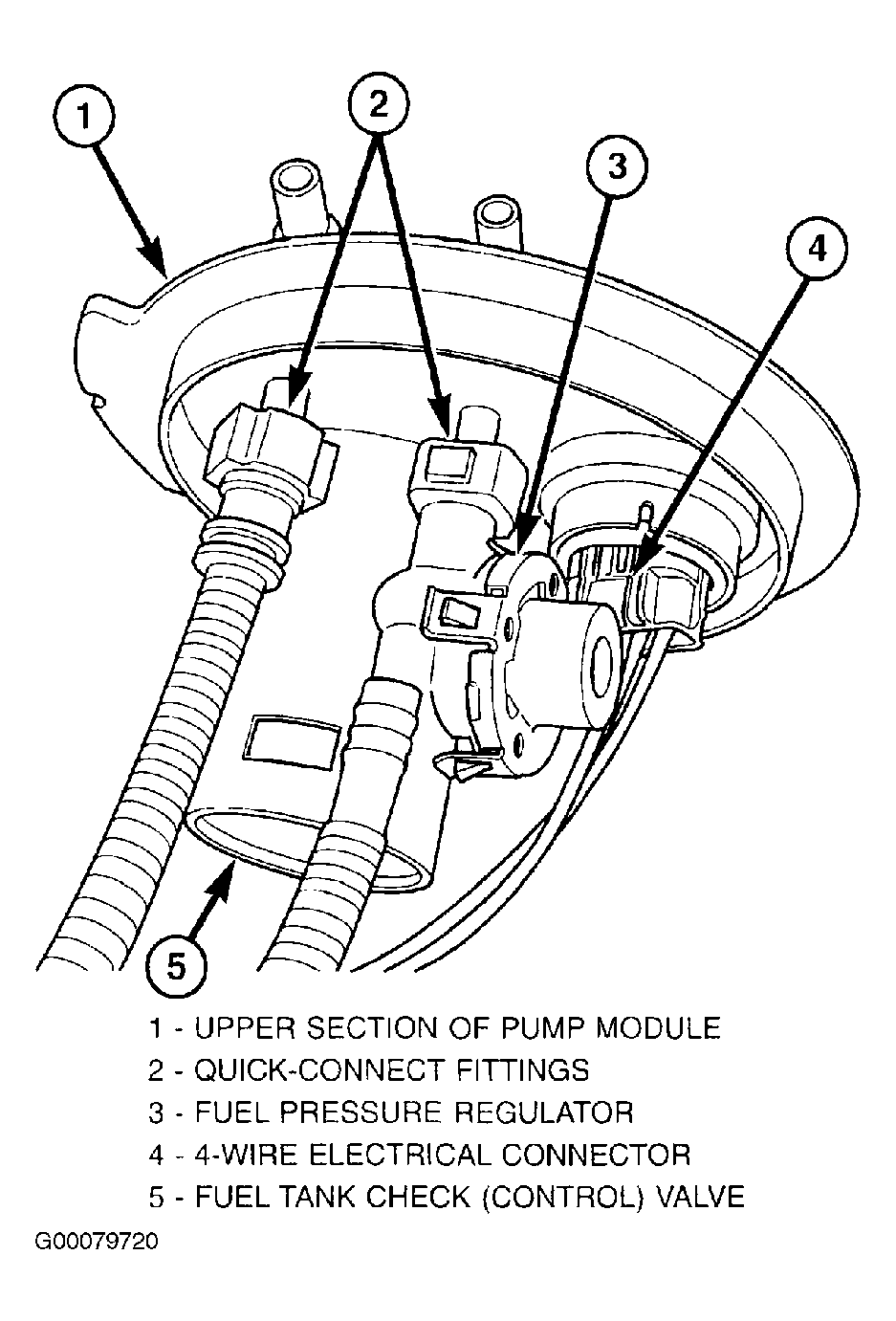 1
2
3
4
5

1 - UPPER SECTION OF PUMP MODULE
2 - QUICK-CONNECT FITTINGS
3 - FUEL PRESSURE REGULATOR
4 - 4-WIRE ELECTRICAL CONNECTOR
5 - FUEL TANK CHECK (CONTROL) VALVE

G00079720