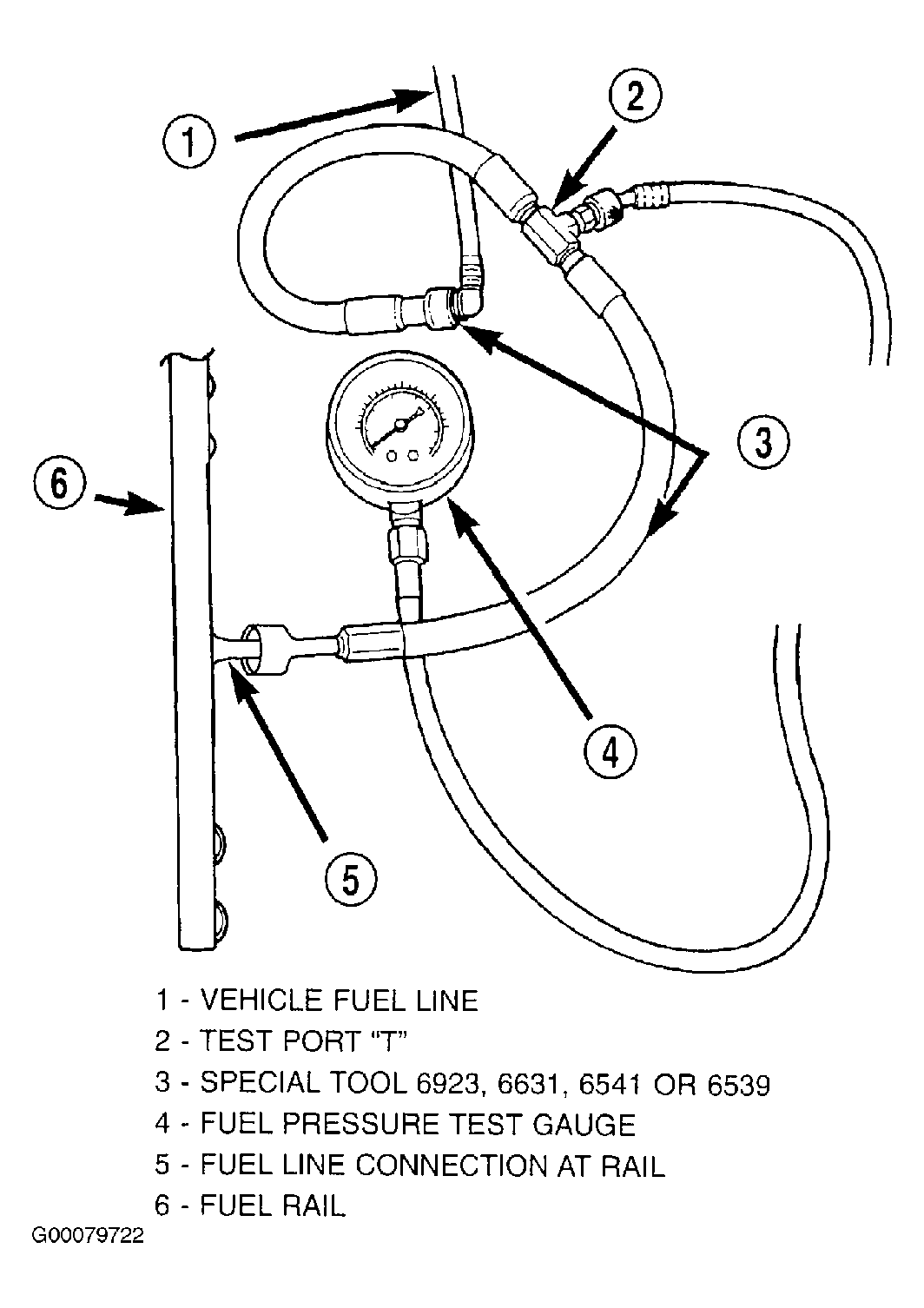 1

2

3

6

4

5

1 - VEHICLE FUEL LINE
2 - TEST PORT "T"
3 - SPECIAL TOOL 6923, 6631, 6541 OR 6539
4 - FUEL PRESSURE TEST GAUGE
5 - FUEL LINE CONNECTION AT RAIL
6 - FUEL RAIL

G00079722