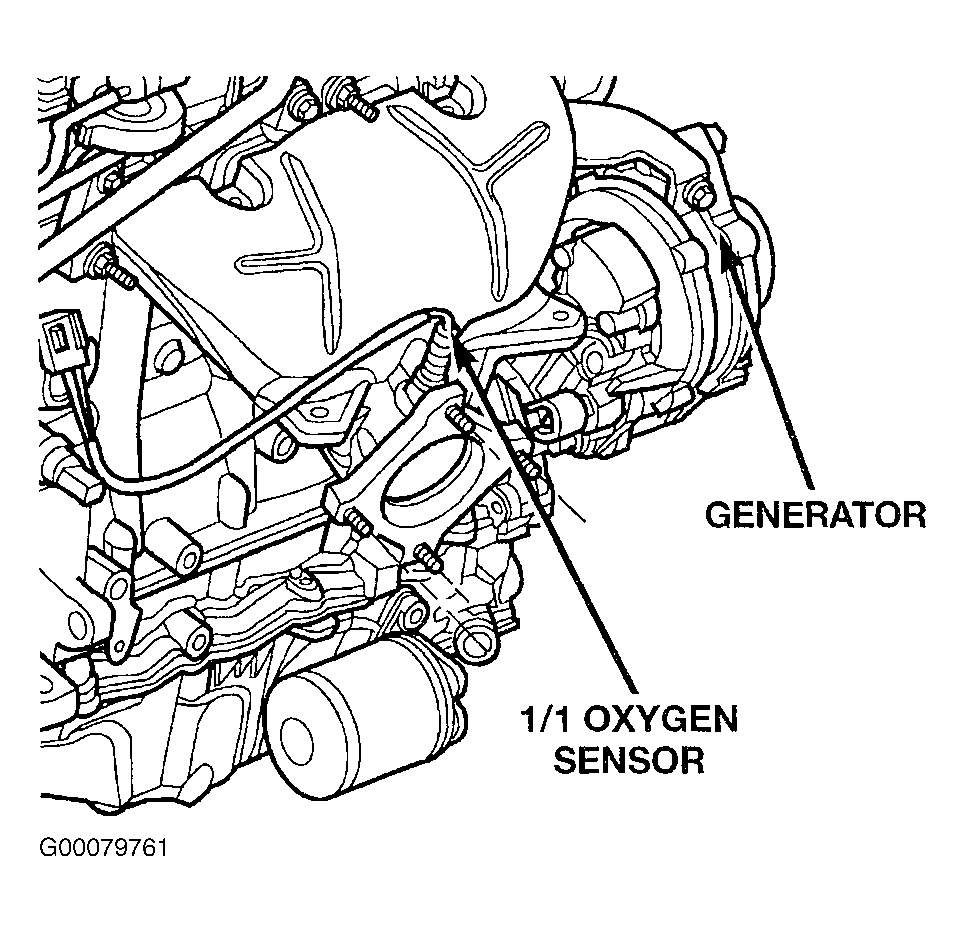 GENERATOR

1/1 OXYGEN SENSOR

G00079761