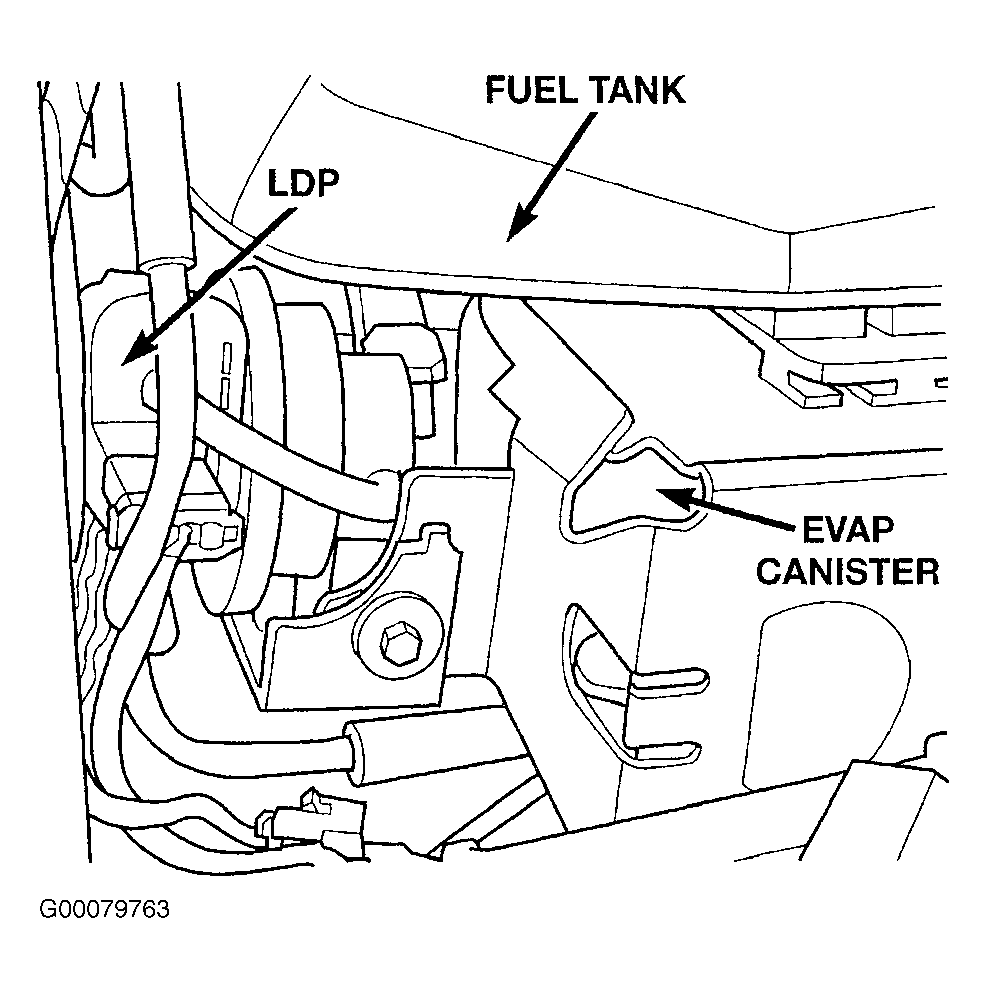 FUEL TANK

LDP

EVAP CANISTER

G00079763