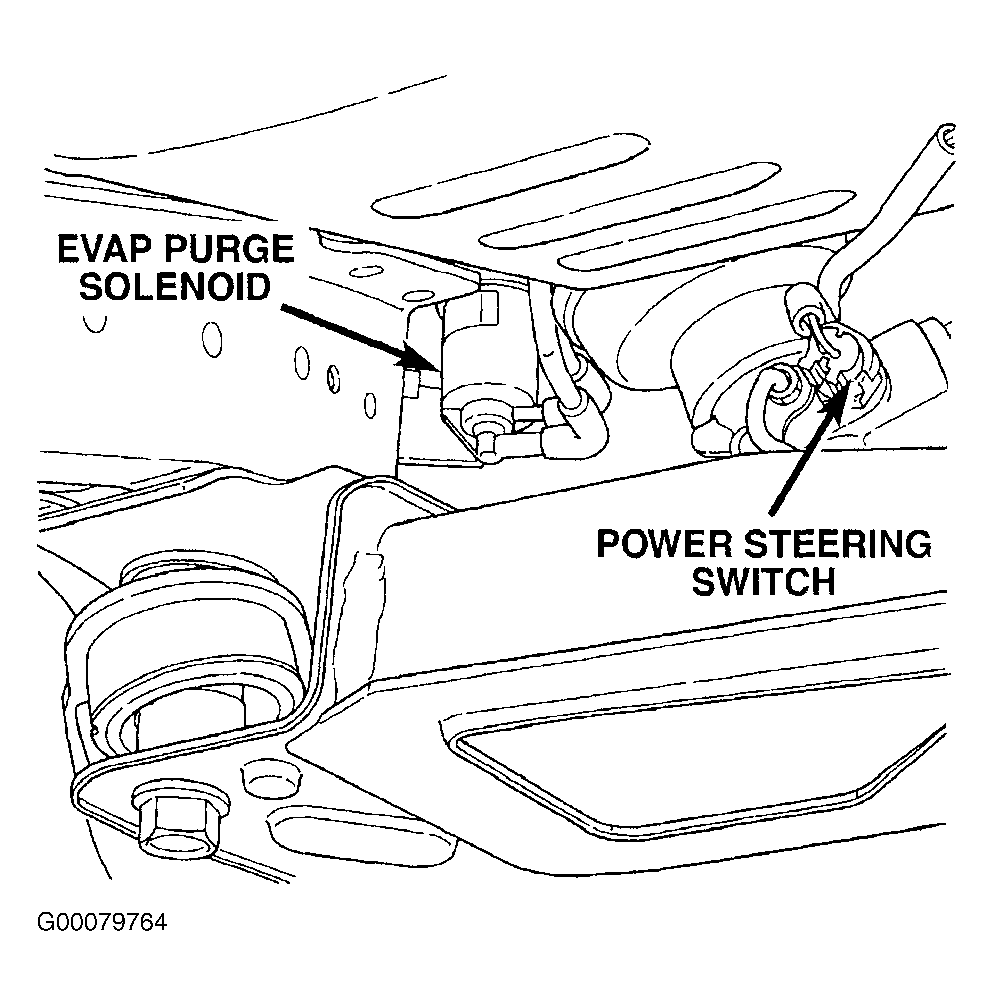 EVAP PURGE SOLENOID

POWER STEERING SWITCH

G00079764