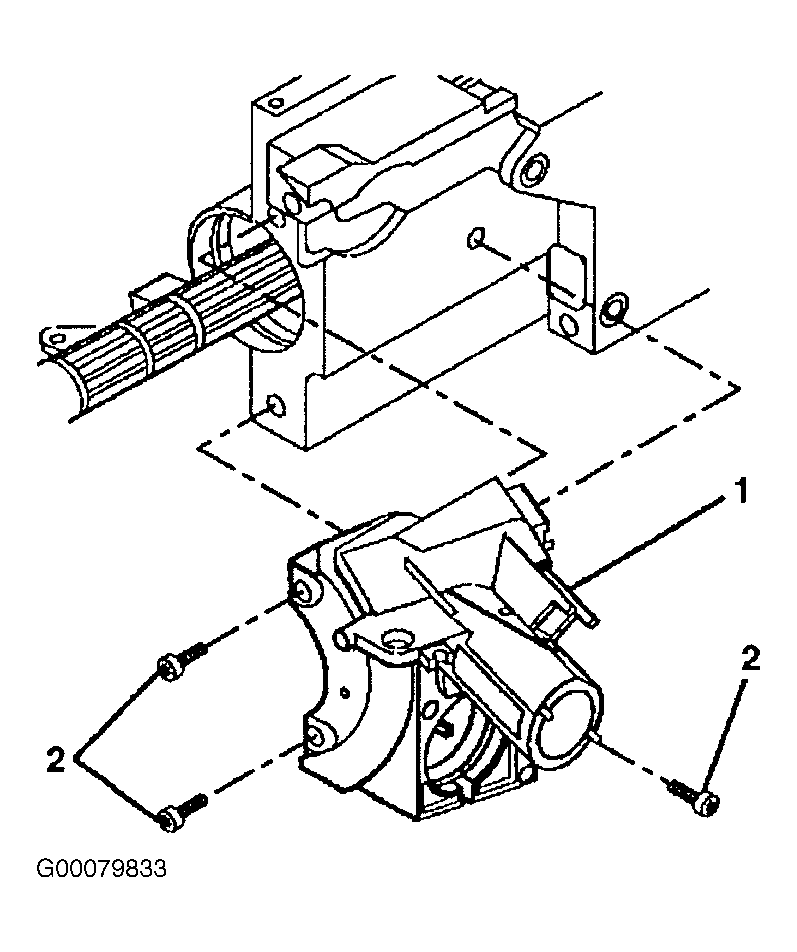 1

2

2

G00079833