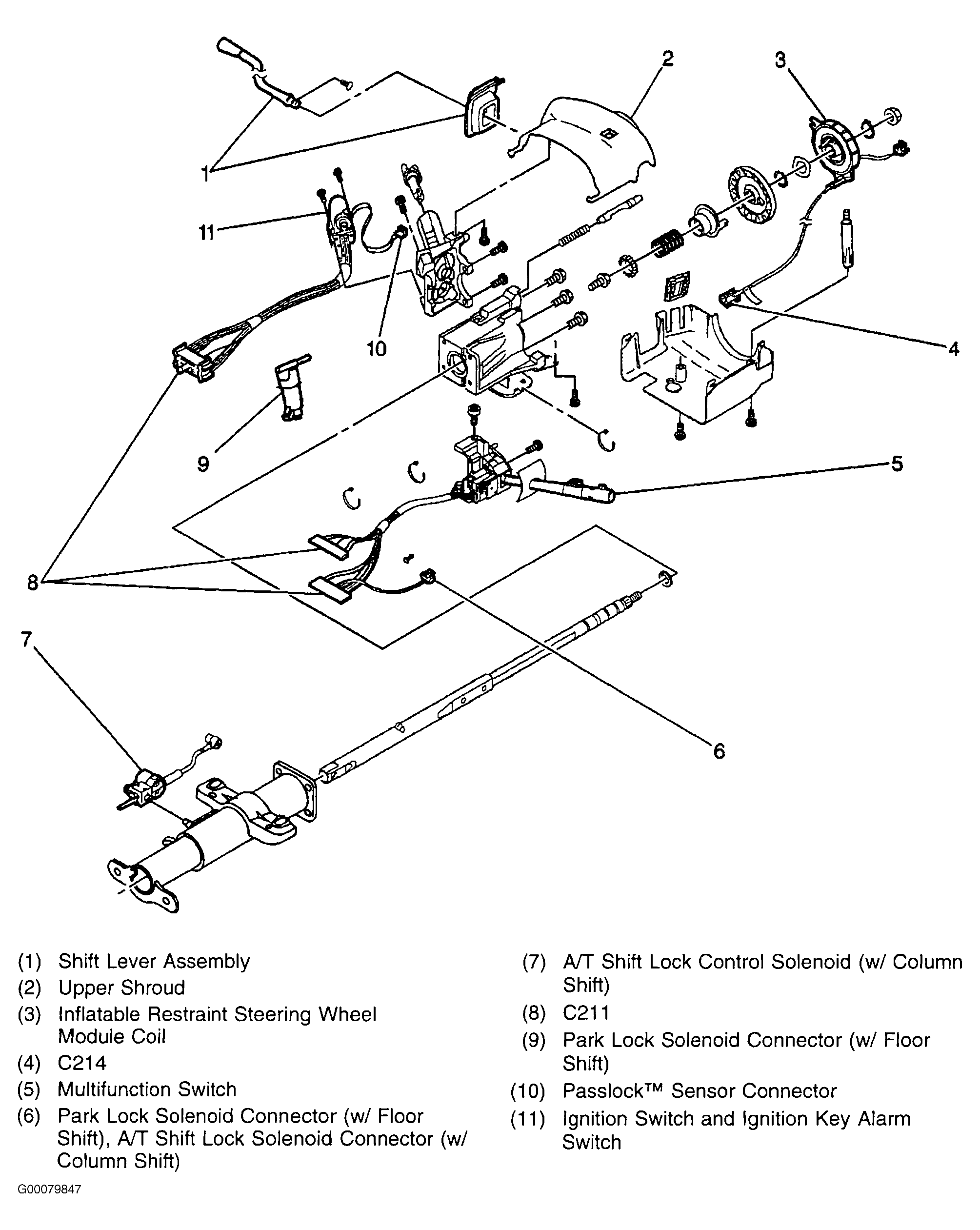 2

3

1

11

10

4

9

5

8

7

6

(1) Shift Lever Assembly

(2) Upper Shroud

(3) Inflatable Restraint Steering Wheel Module Coil

(4) C214

(5) Multifunction Switch

(6) Park Lock Solenoid Connector (w/ Floor Shift), A/T Shift Lock Solenoid Connector (w/ Column Shift)

(7) A/T Shift Lock Control Solenoid (w/ Column Shift)

(8) C211

(9) Park Lock Solenoid Connector (w/ Floor Shift)

(10) Passlock™ Sensor Connector

(11) Ignition Switch and Ignition Key Alarm Switch

G00079847