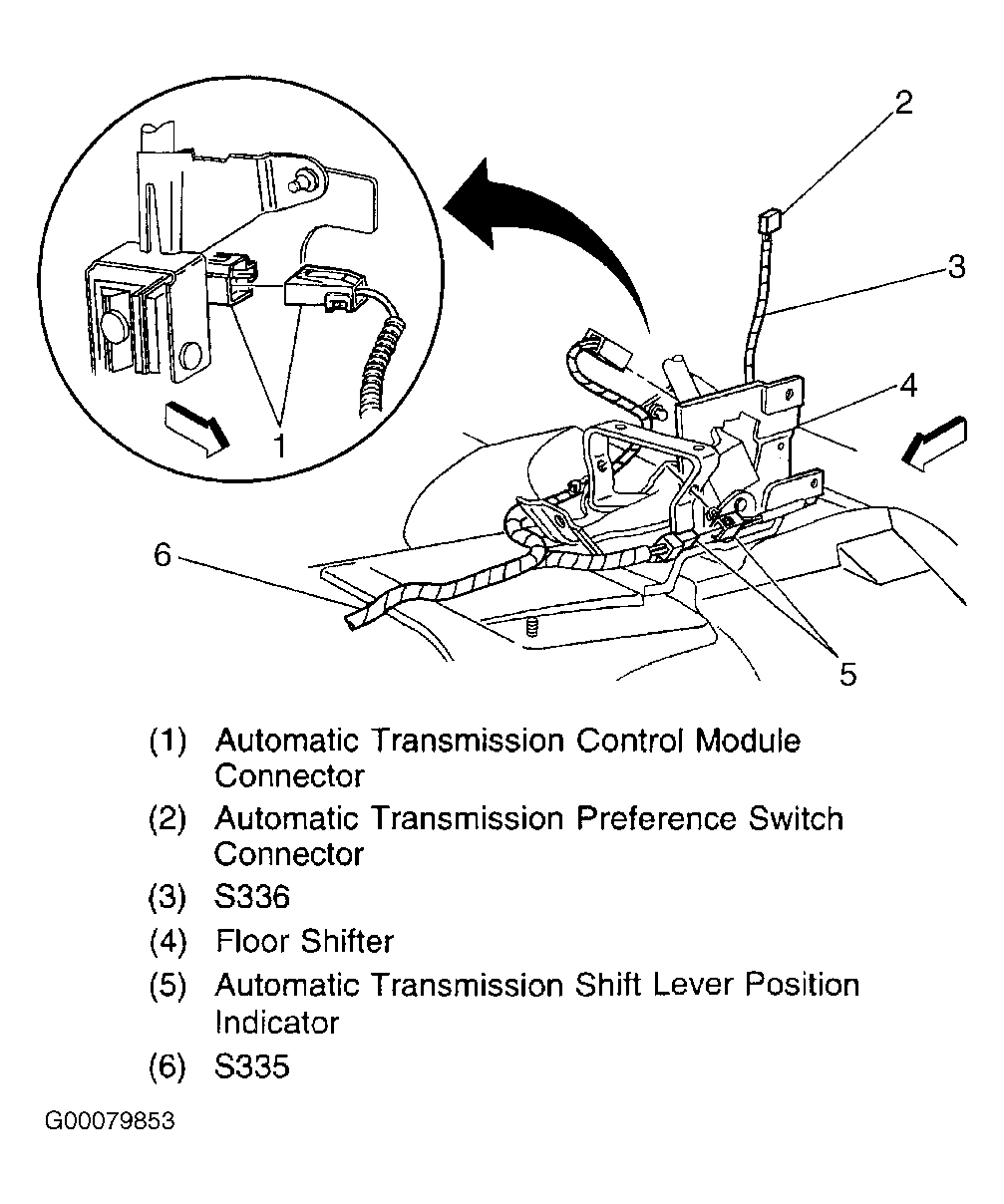 2
3
4
1
6
5

(1) Automatic Transmission Control Module Connector
(2) Automatic Transmission Preference Switch Connector
(3) S336
(4) Floor Shifter
(5) Automatic Transmission Shift Lever Position Indicator
(6) S335

G00079853