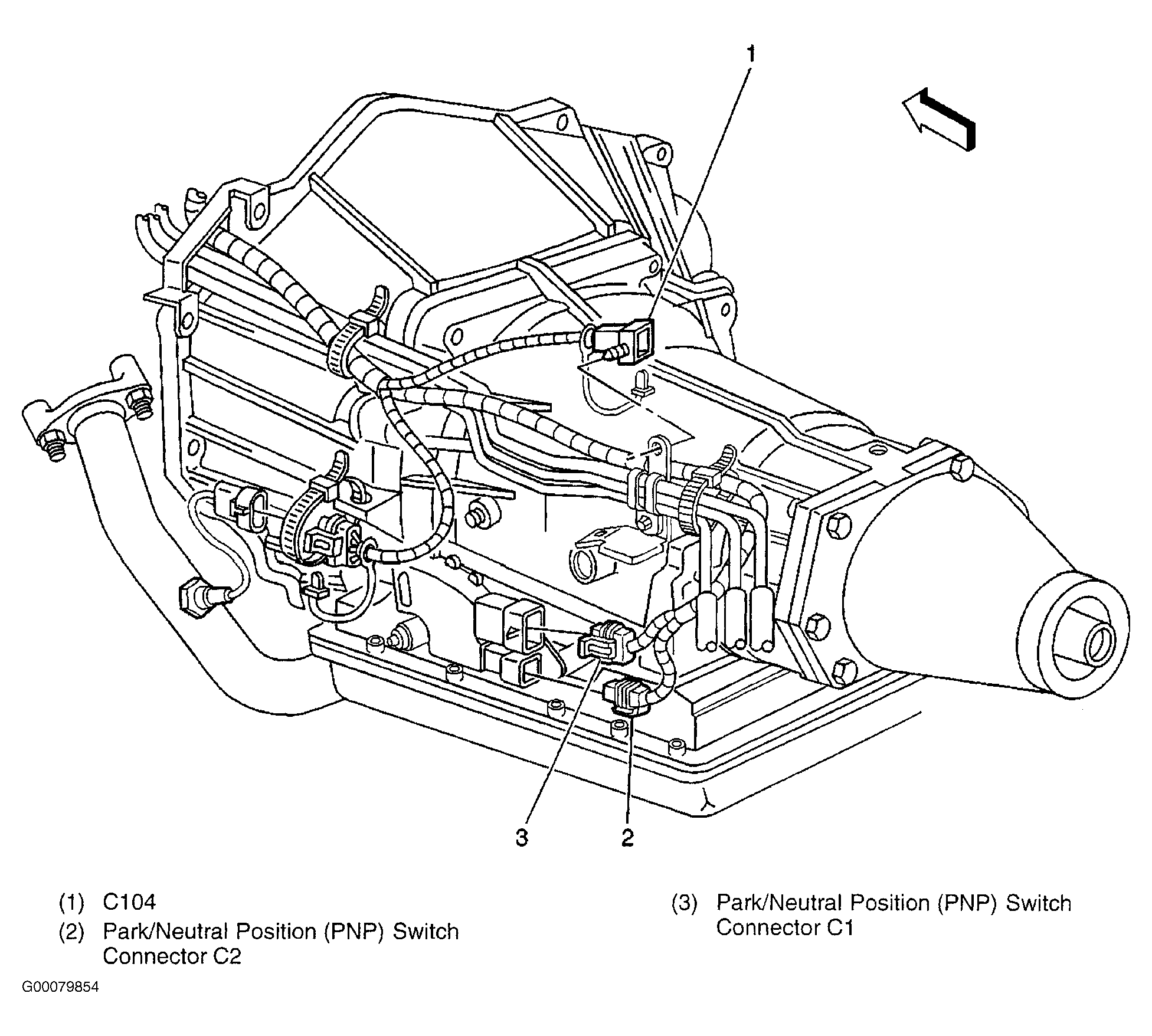 1

3

2

(1) C104

(2) Park/Neutral Position (PNP) Switch Connector C2

(3) Park/Neutral Position (PNP) Switch Connector C1

G00079854