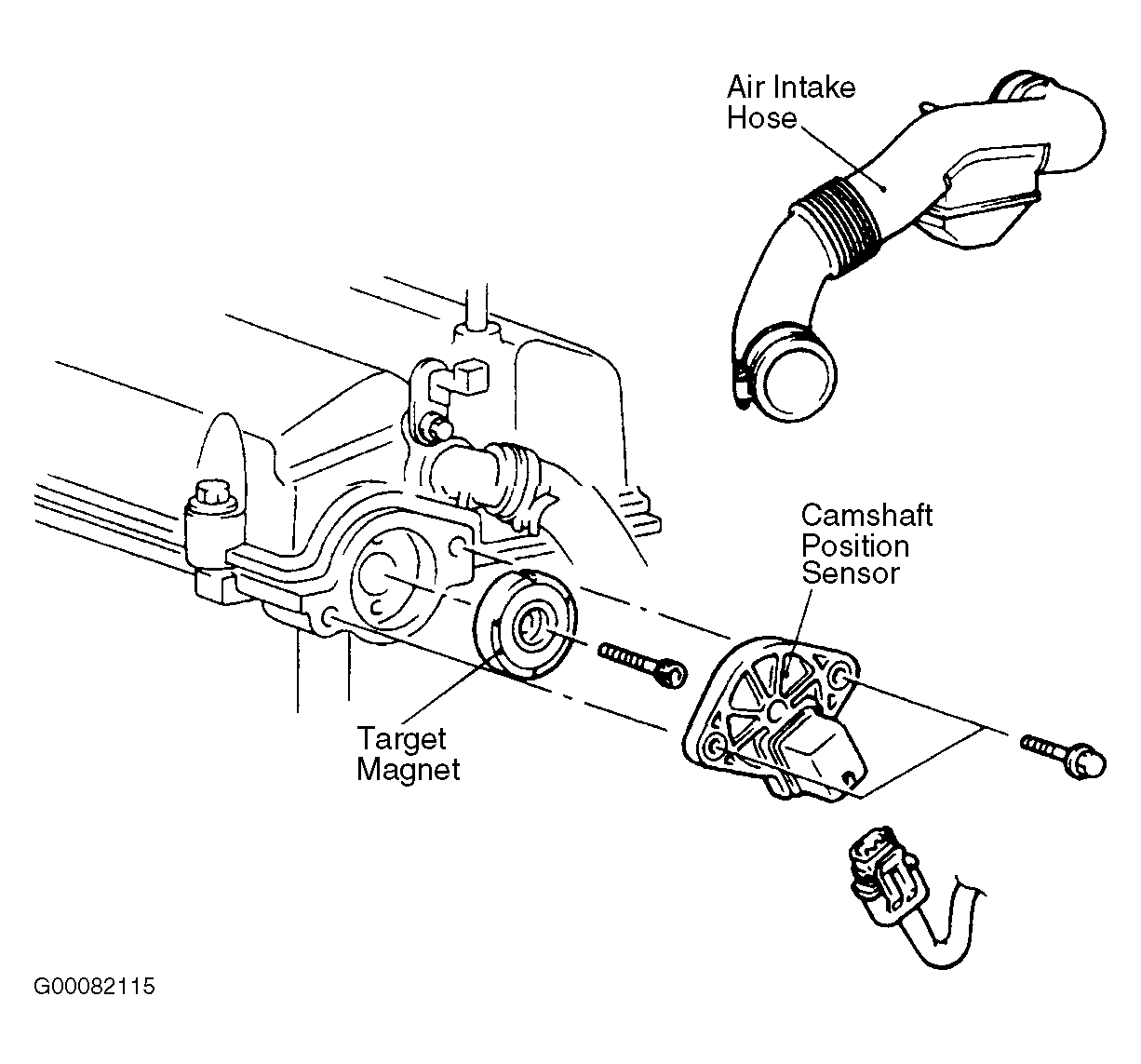 Air Intake Hose

Camshaft Position Sensor

Target Magnet

G00082115