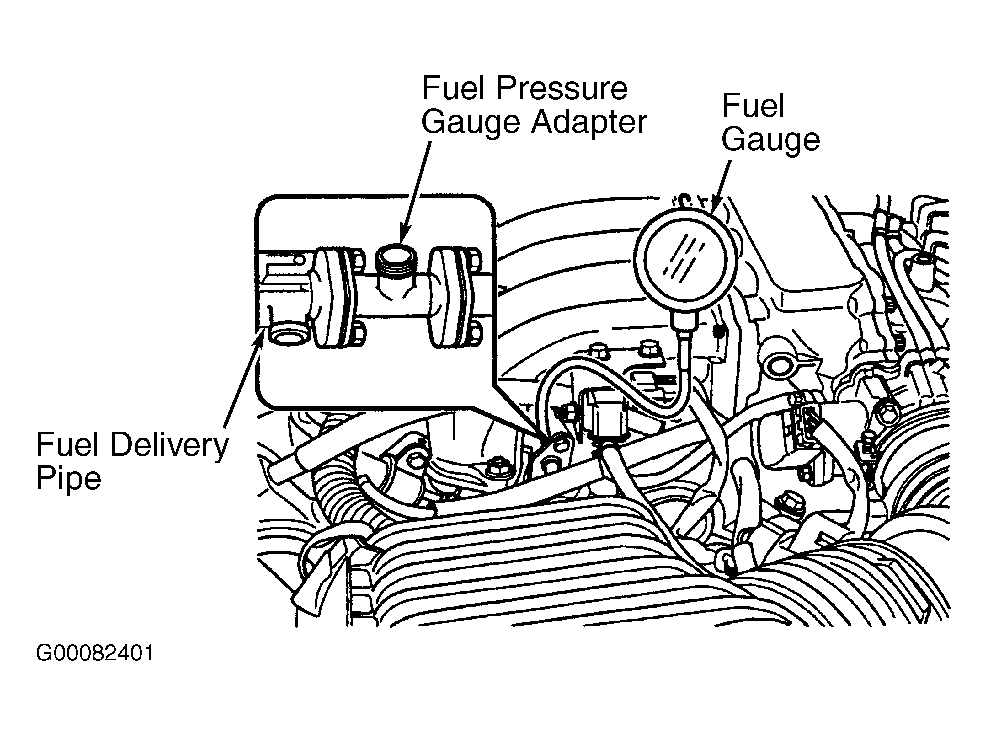 Fuel Pressure Gauge Adapter

Fuel Gauge

Fuel Delivery Pipe

G00082401