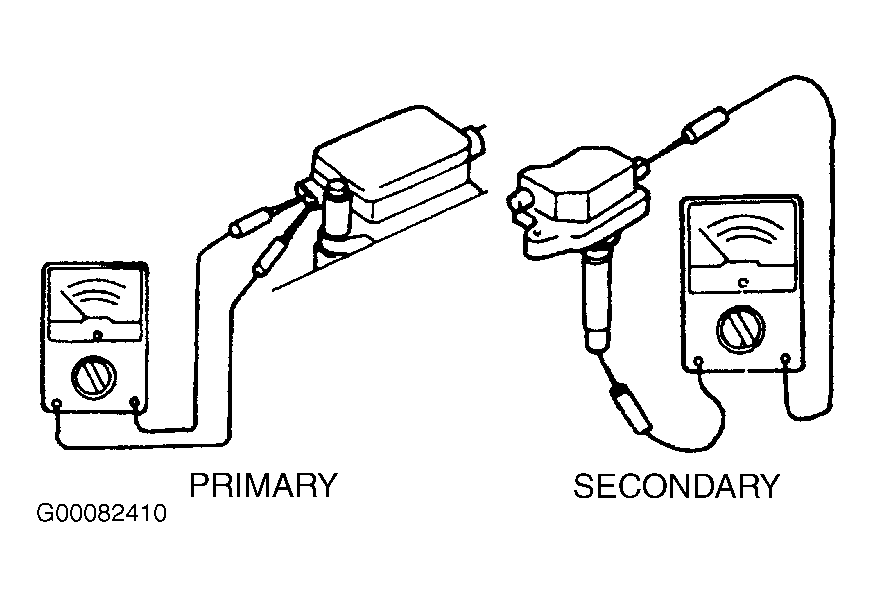 PRIMARY

SECONDARY

G00082410