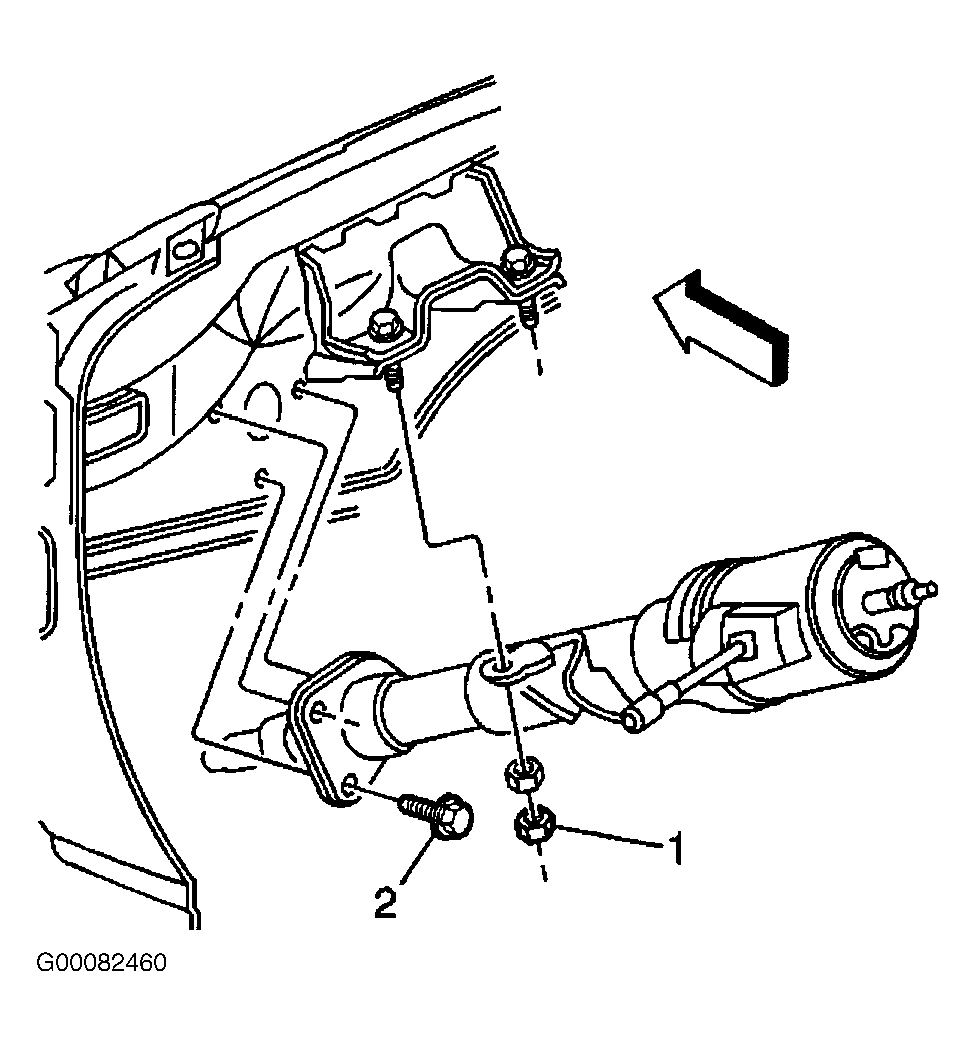 1
2
G00082460