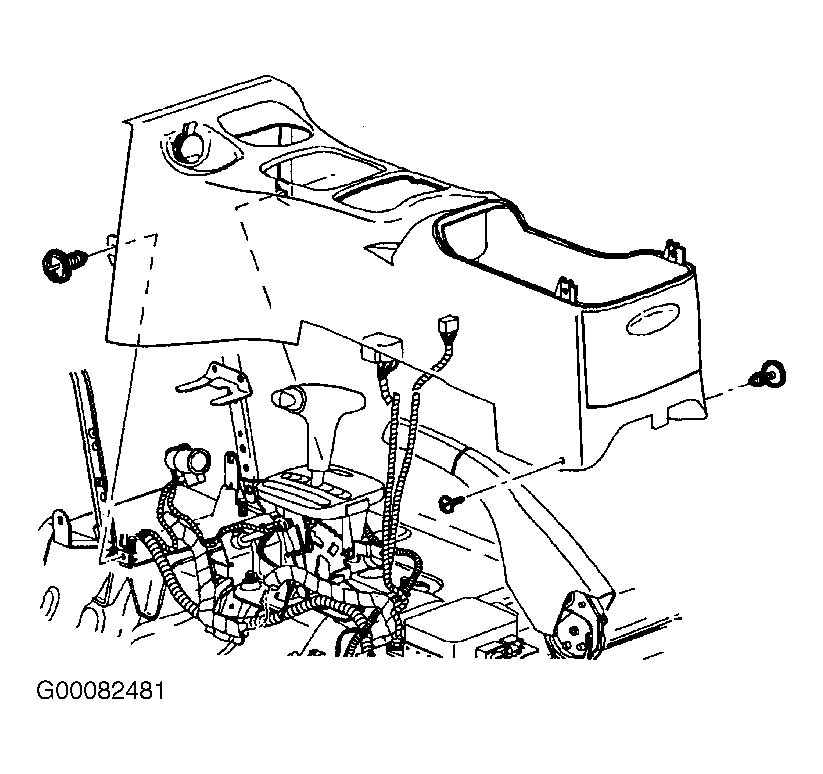 G00082481