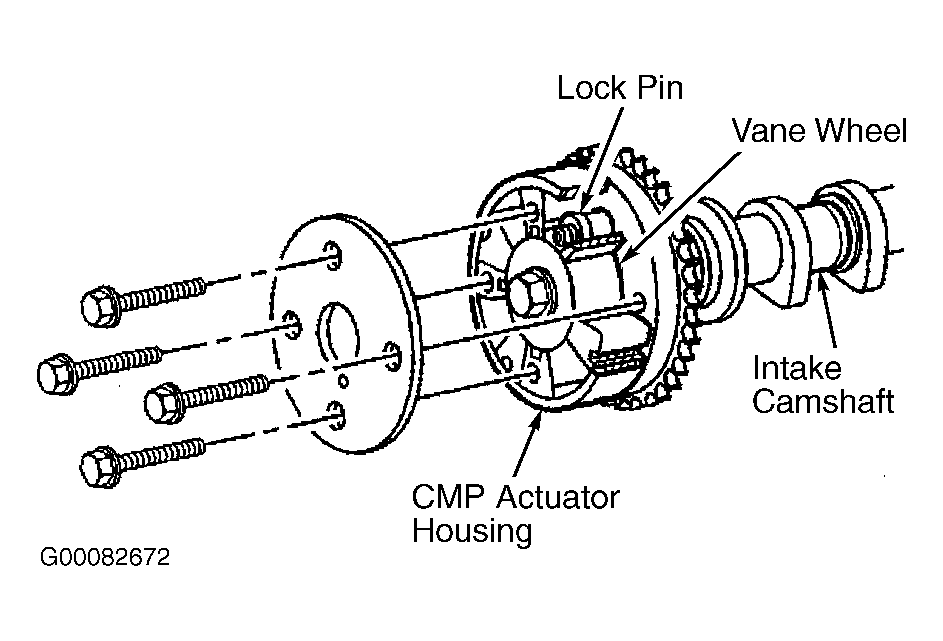 Lock Pin

Vane Wheel

Intake Camshaft

CMP Actuator Housing

G00082672