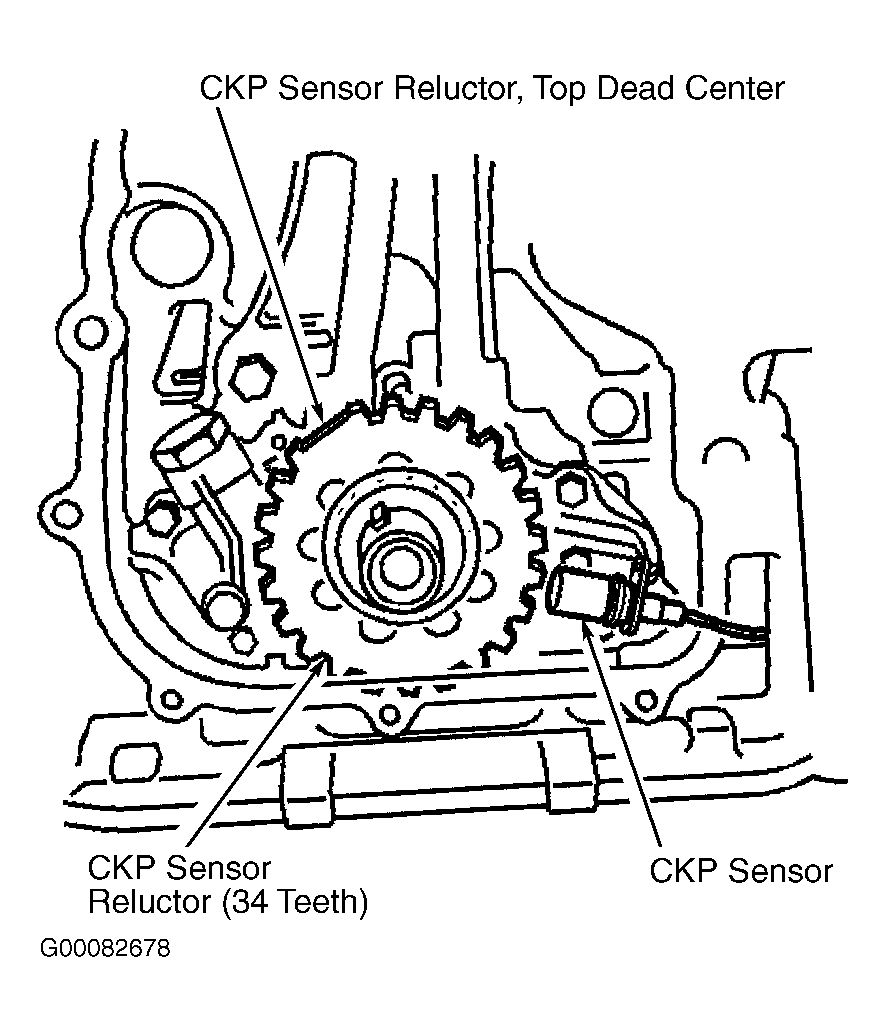 CKP Sensor Reluctor, Top Dead Center

CKP Sensor Reluctor (34 Teeth)

CKP Sensor

G00082678