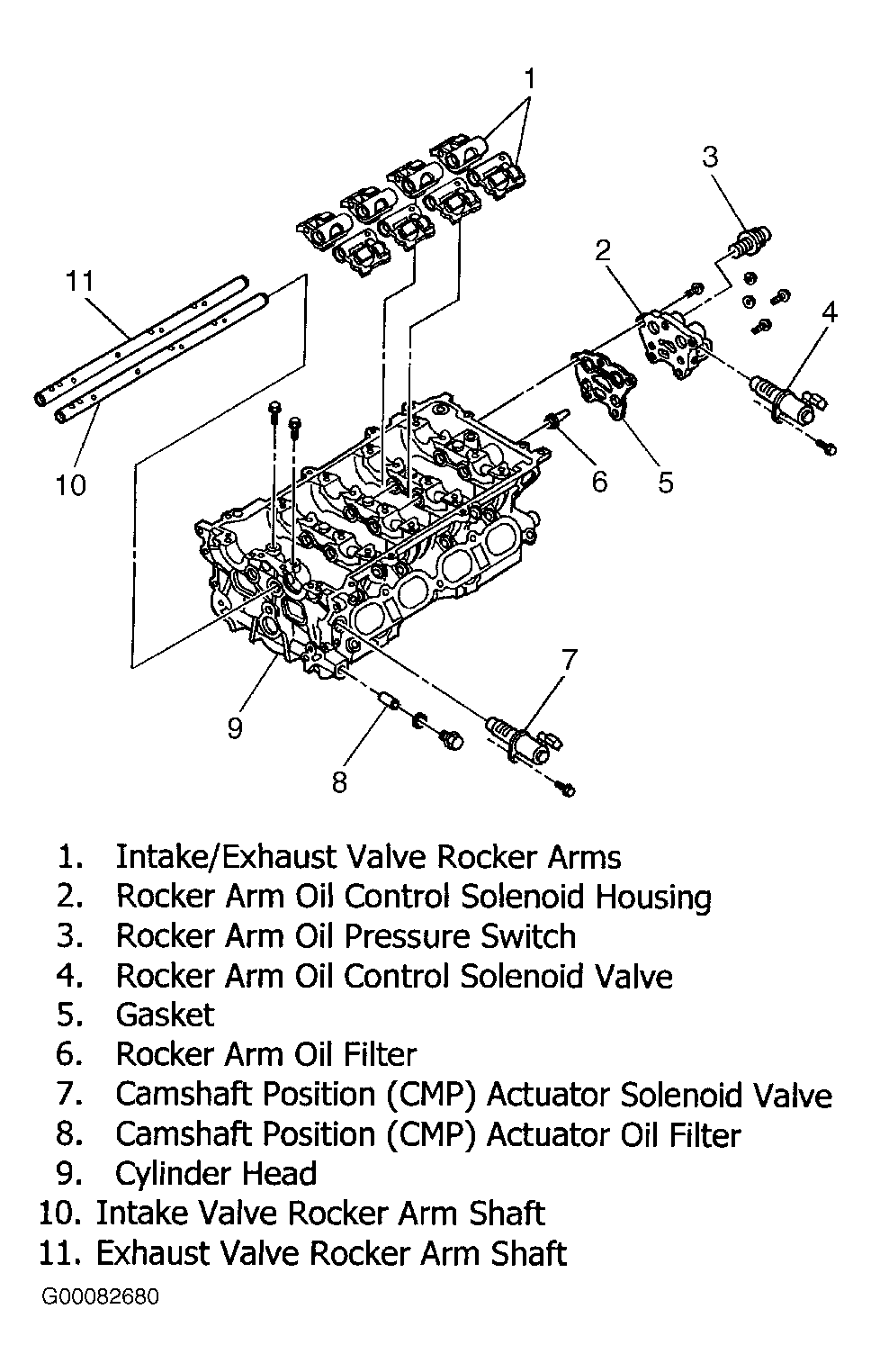 1
3
2
11
4
10
6
5
7
9
8

1. Intake/Exhaust Valve Rocker Arms
2. Rocker Arm Oil Control Solenoid Housing
3. Rocker Arm Oil Pressure Switch
4. Rocker Arm Oil Control Solenoid Valve
5. Gasket
6. Rocker Arm Oil Filter
7. Camshaft Position (CMP) Actuator Solenoid Valve
8. Camshaft Position (CMP) Actuator Oil Filter
9. Cylinder Head
10. Intake Valve Rocker Arm Shaft
11. Exhaust Valve Rocker Arm Shaft

G00082680