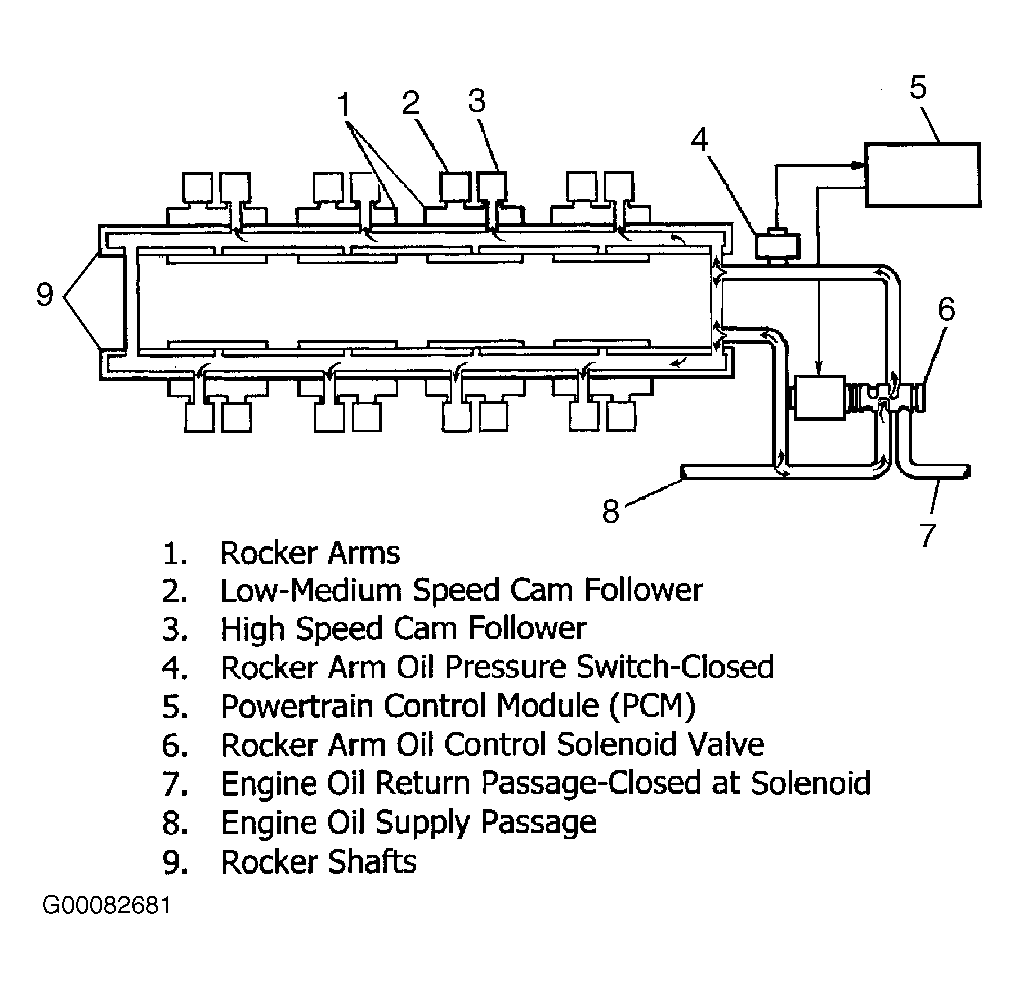 1 2 3 4 5

9

6

8 7

1. Rocker Arms
2. Low-Medium Speed Cam Follower
3. High Speed Cam Follower
4. Rocker Arm Oil Pressure Switch-Closed
5. Powertrain Control Module (PCM)
6. Rocker Arm Oil Control Solenoid Valve
7. Engine Oil Return Passage-Closed at Solenoid
8. Engine Oil Supply Passage
9. Rocker Shafts

G00082681