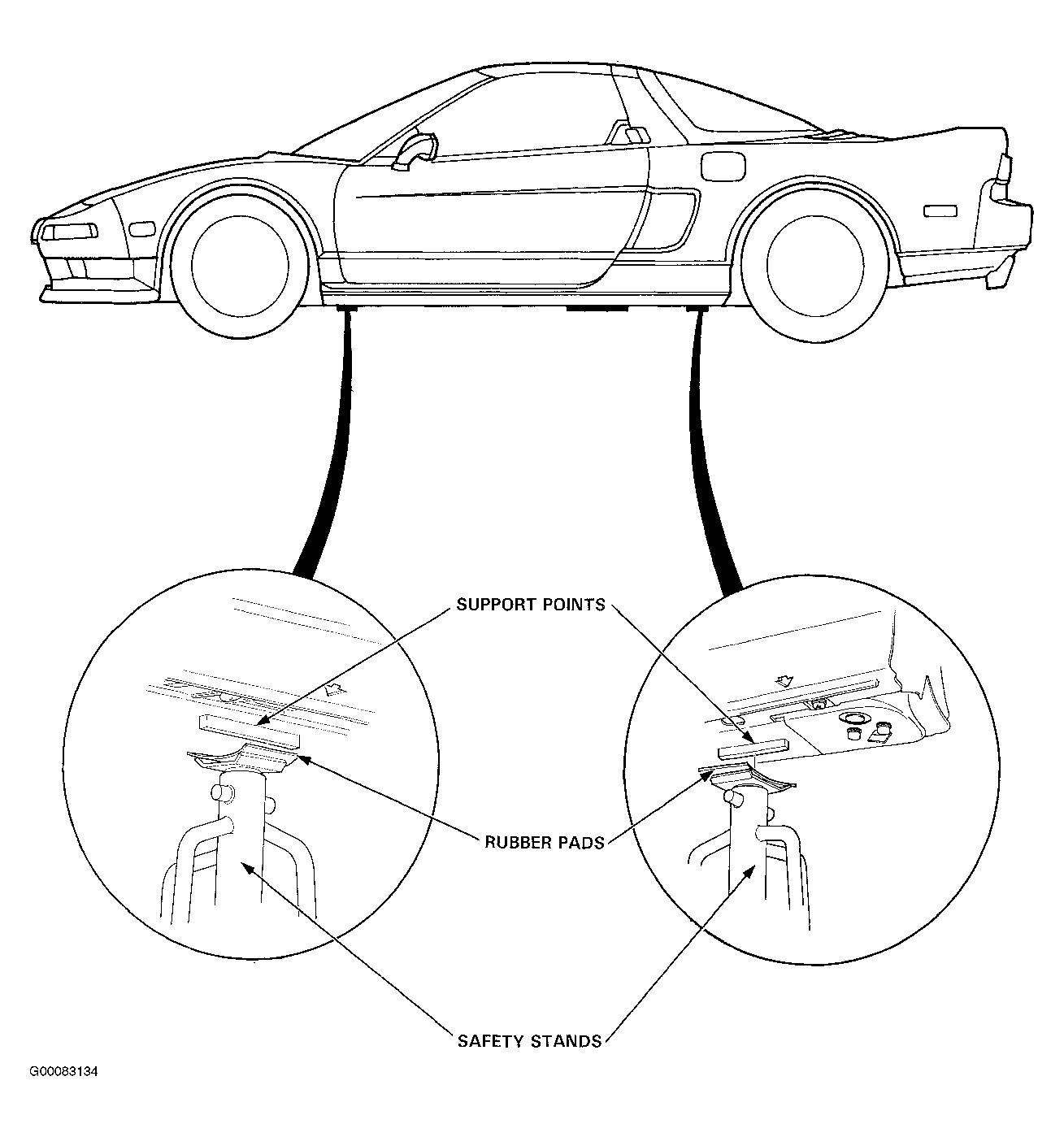 SUPPORT POINTS

RUBBER PADS

SAFETY STANDS

G00083134