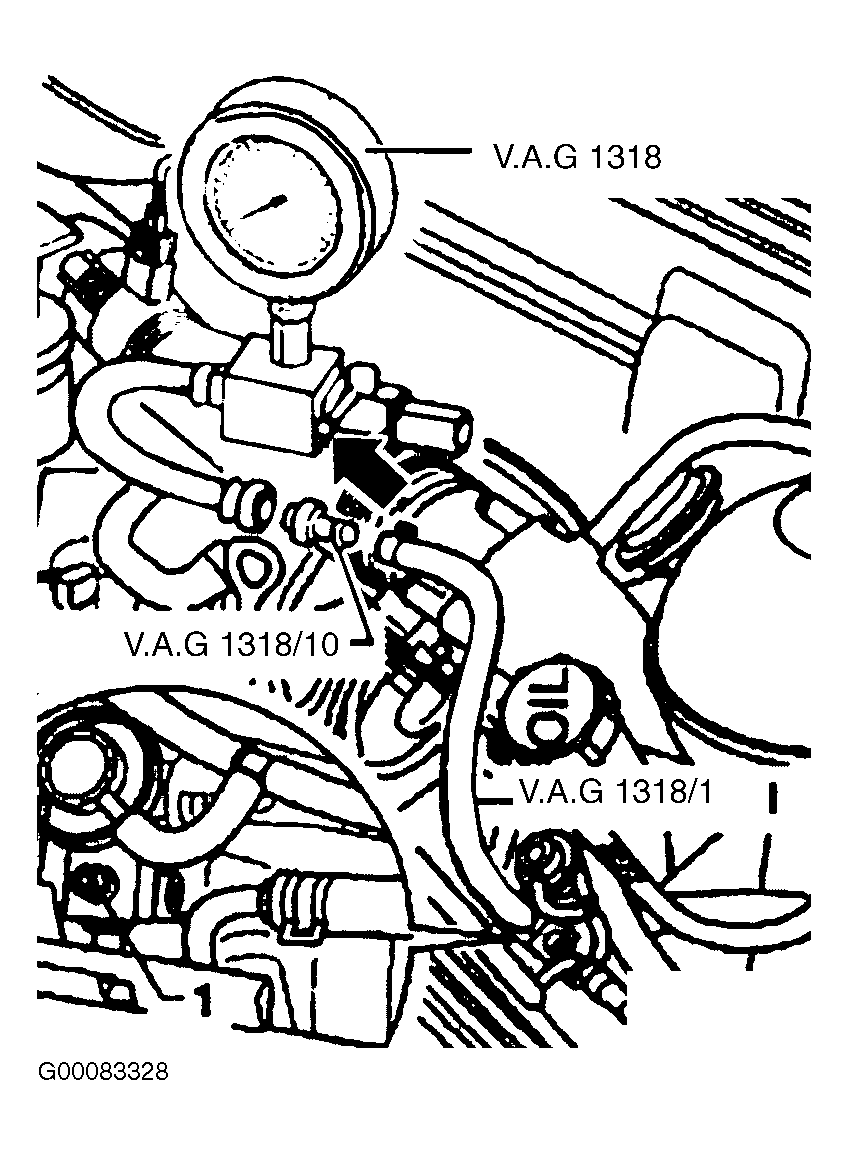 V.A.G 1318

V.A.G 1318/10

OIL

V.A.G 1318/1

1

G00083328