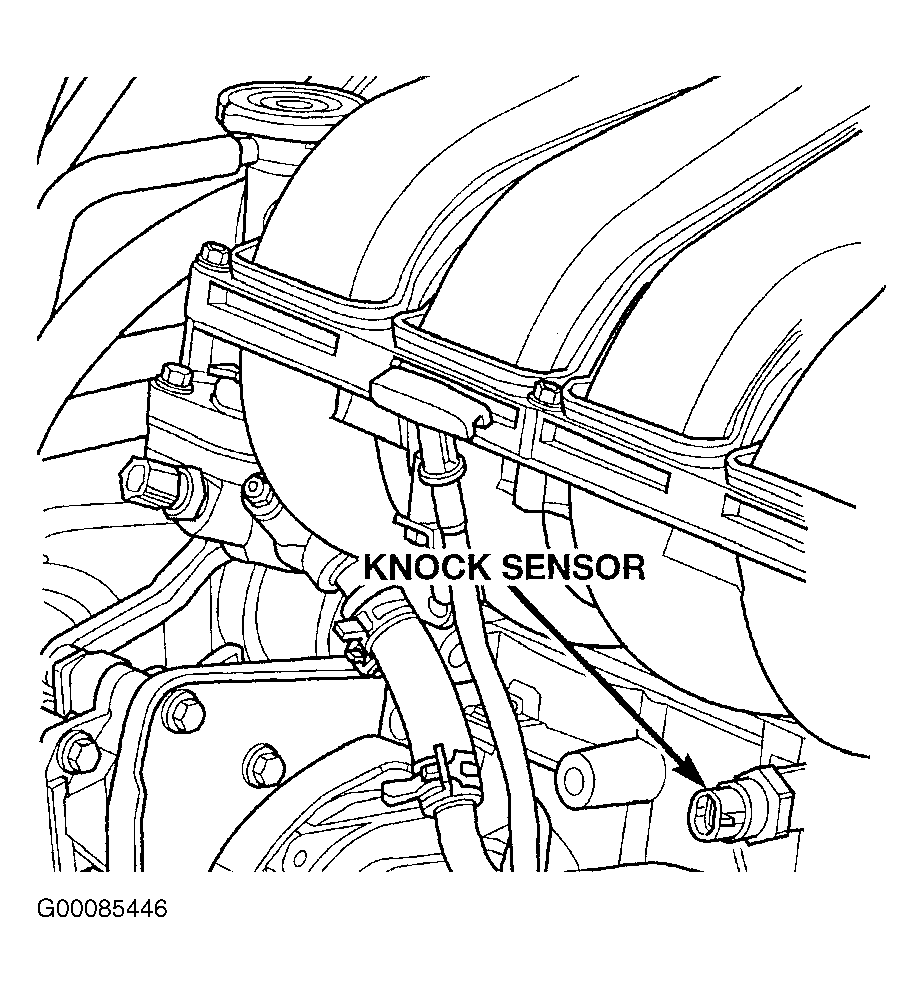 KNOCK SENSOR

G00085446