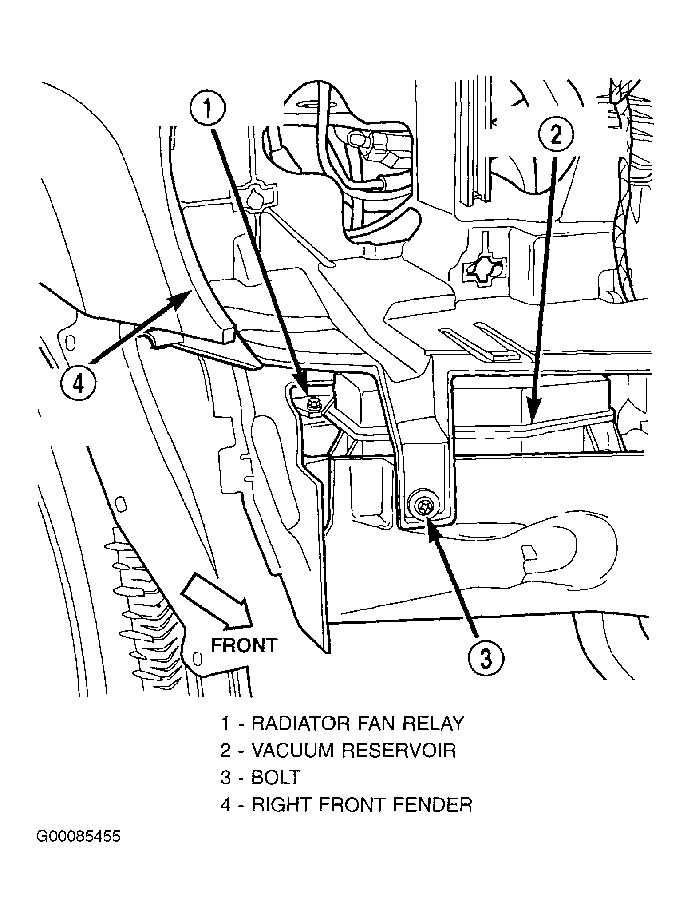 1

2

4

FRONT

3

1 - RADIATOR FAN RELAY
2 - VACUUM RESERVOIR
3 - BOLT
4 - RIGHT FRONT FENDER

G00085455