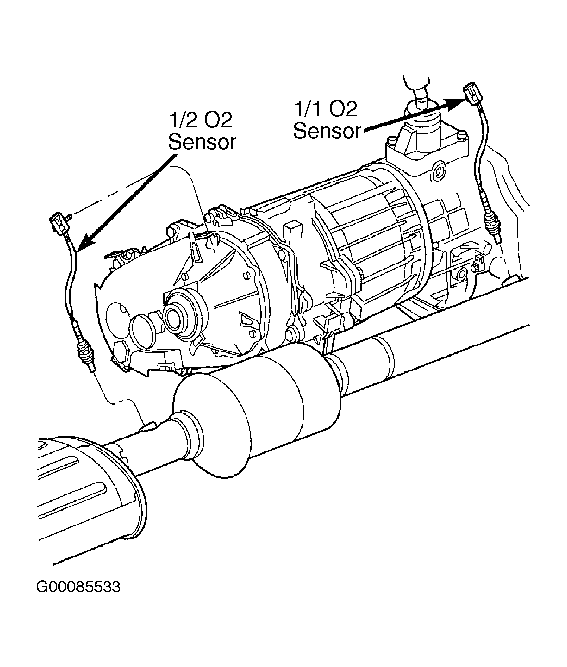 1/2 O2
Sensor

1/1 O2
Sensor

G00085533